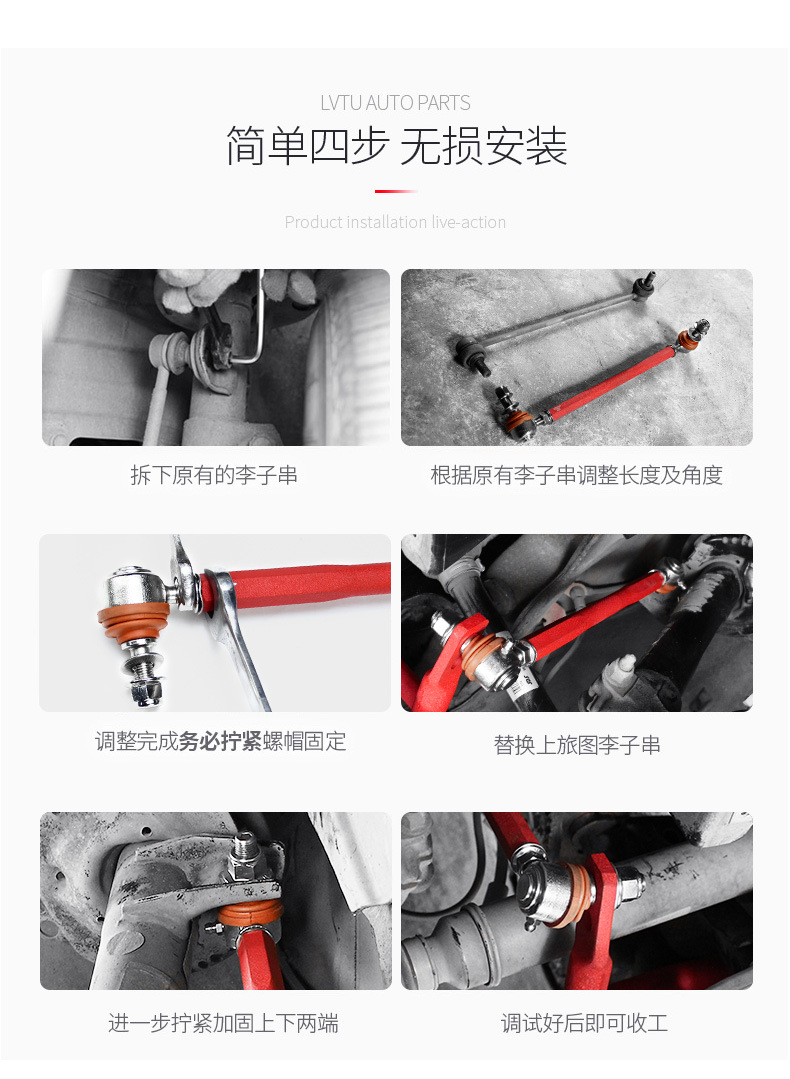 LVTU AUTO PARTS

简单四步 无损安装

Product installation live-action

拆下原有的李子串

根据原有李子串调整长度及角度

调整完成务必拧紧螺帽固定

替换上旅图李子串

进一步拧紧加固上下两端

调试好后即可收工