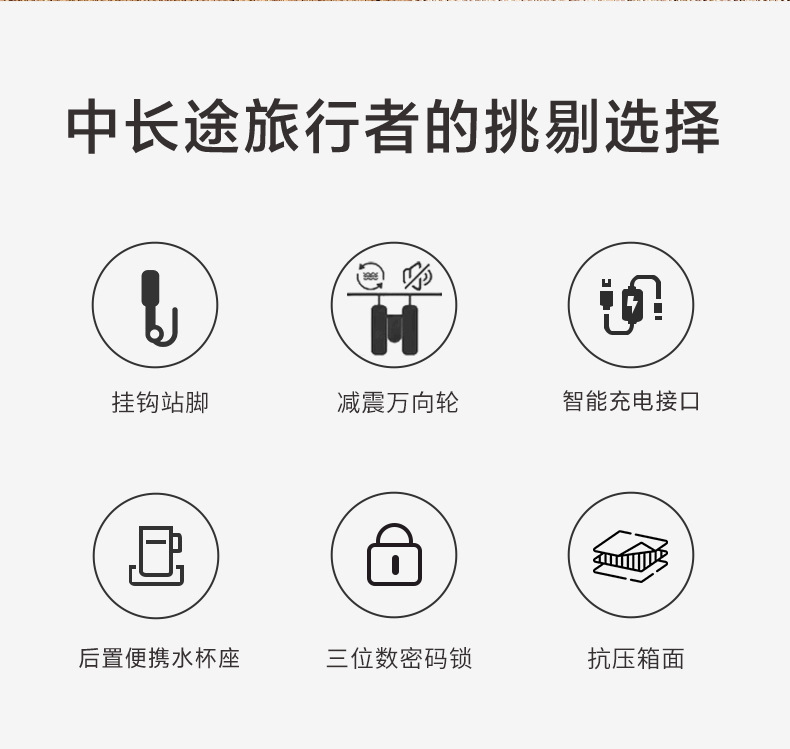 中长途旅行者的挑剔选择

挂钩站脚

减震万向轮

智能充电接口

后置便携水杯座

三位数密码锁

抗压箱面