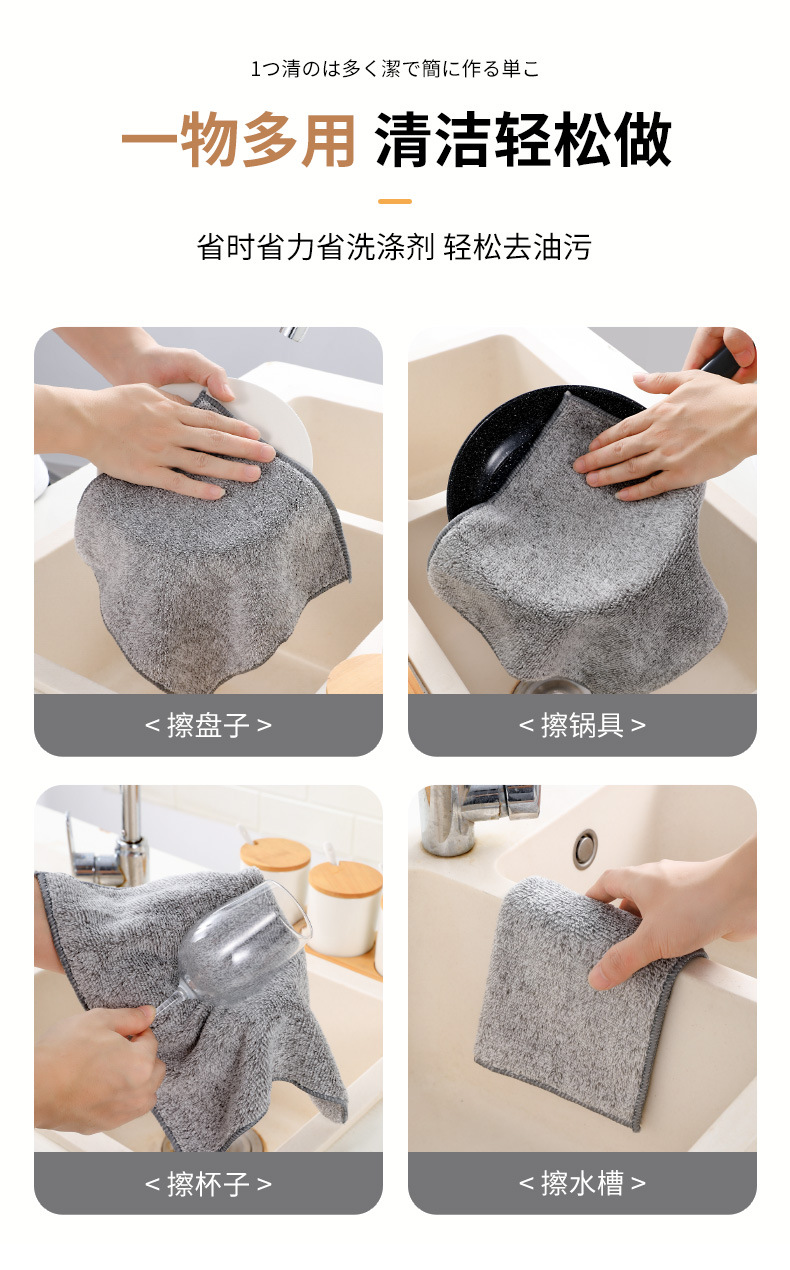 1つ清のは多く潔で簡に作る単こ

一物多用 清洁轻松做

省时省力省洗涤剂 轻松去油污

< 擦盘子 >

< 擦锅具 >

< 擦杯子 >

< 擦水槽 >