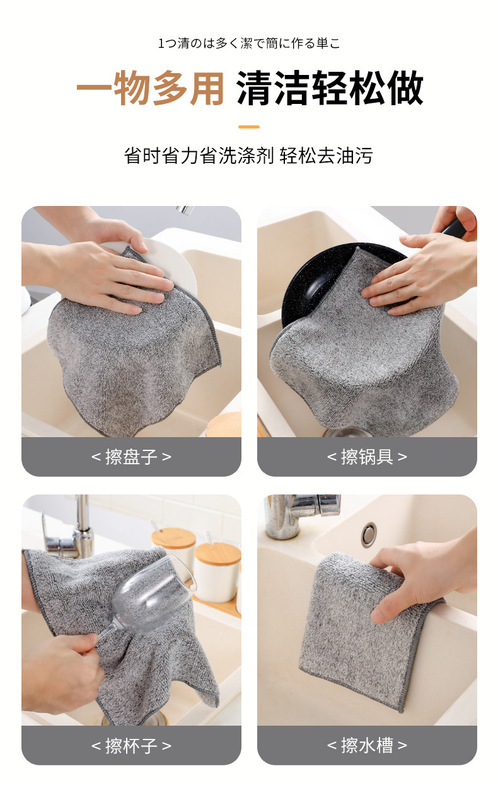 1つ清のは多く潔で簡に作る単こ

一物多用 清洁轻松做

省时省力省洗涤剂 轻松去油污

< 擦盘子 >

< 擦锅具 >

< 擦杯子 >

< 擦水槽 >