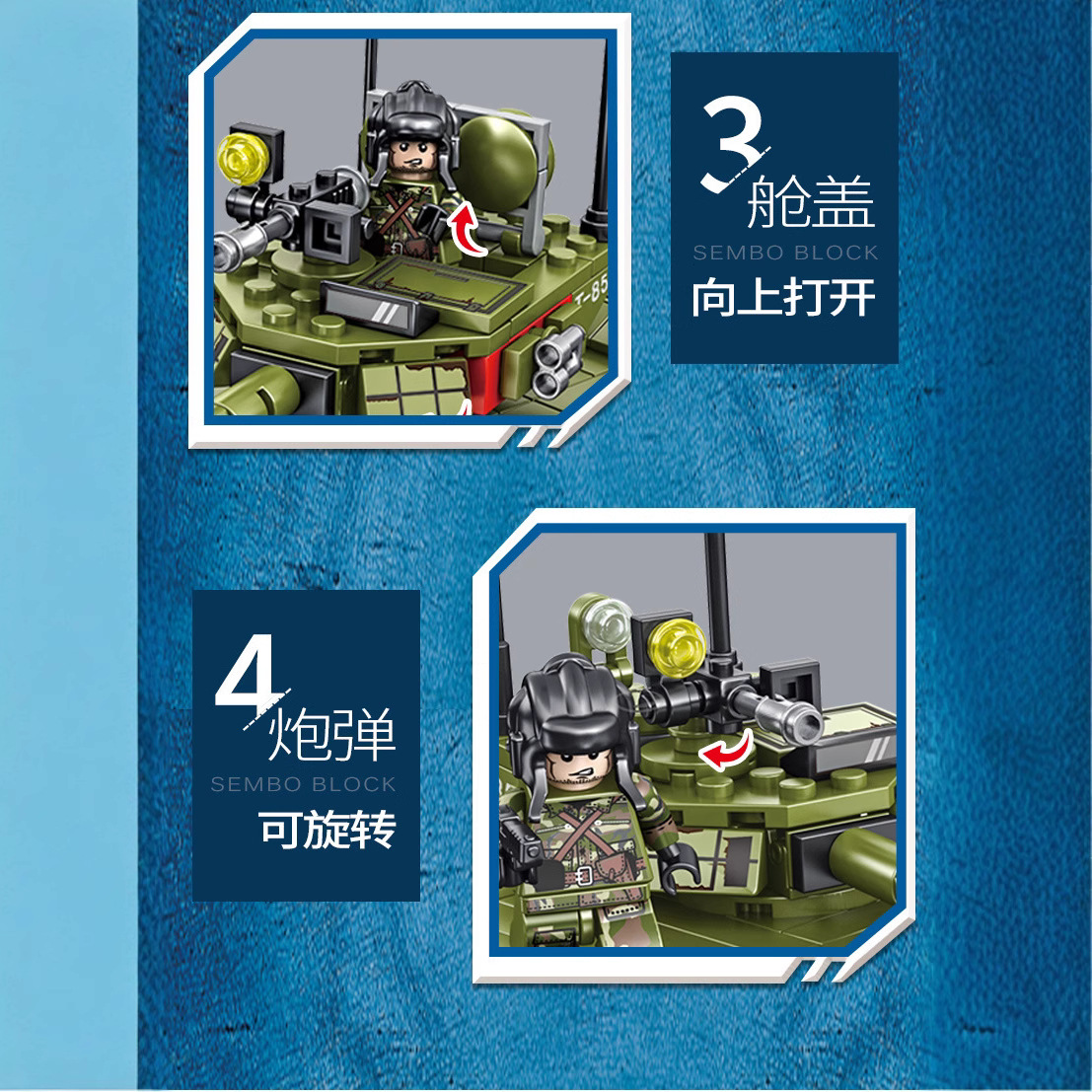 T-85

3 舱盖
SEMBO BLOCK
向上打开

4 炮弹
SEMBO BLOCK
可旋转