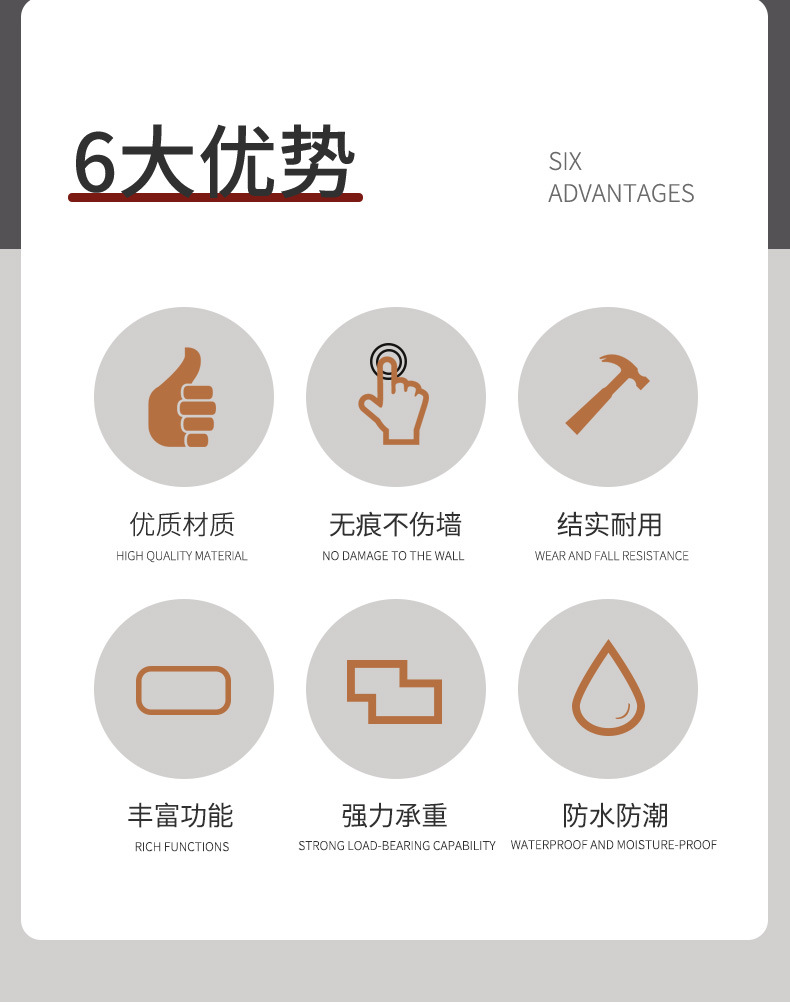 6大优势

SIX
ADVANTAGES

优质材质
HIGH QUALITY MATERIAL

无痕不伤墙
NO DAMAGE TO THE WALL

结实耐用
WEAR AND FALL RESISTANCE

丰富功能
RICH FUNCTIONS

强力承重
STRONG LOAD-BEARING CAPABILITY

防水防潮
WATERPROOF AND MOISTURE-PROOF