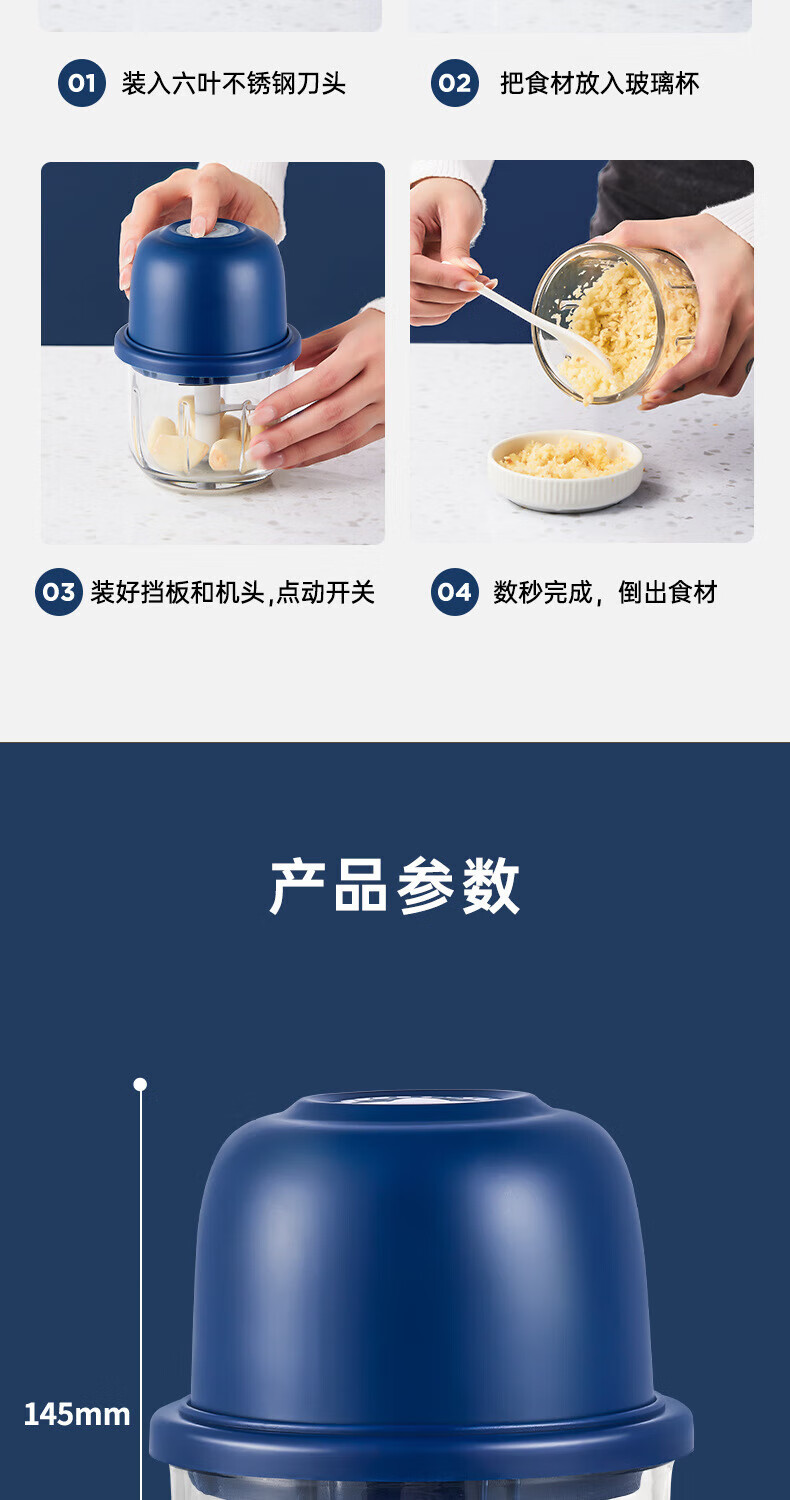 01 装入六叶不锈钢刀头

02 把食材放入玻璃杯

03 装好挡板和机头,点动开关

04 数秒完成，倒出食材

产品参数

145mm