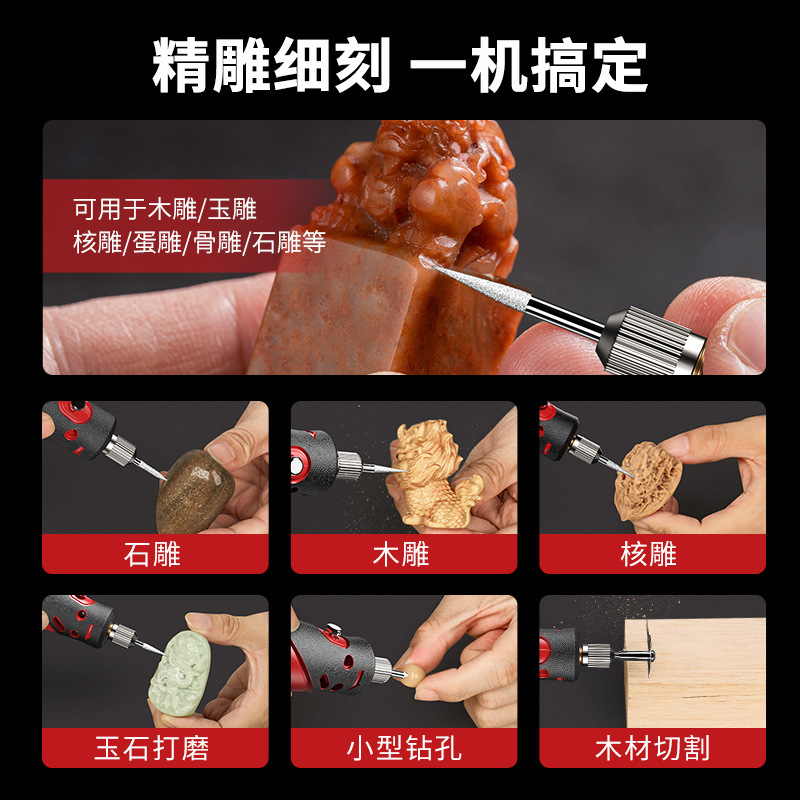 精雕细刻 一机搞定

可用于木雕/玉雕
核雕/蛋雕/骨雕/石雕等

石雕

木雕

核雕

玉石打磨

小型钻孔

木材切割