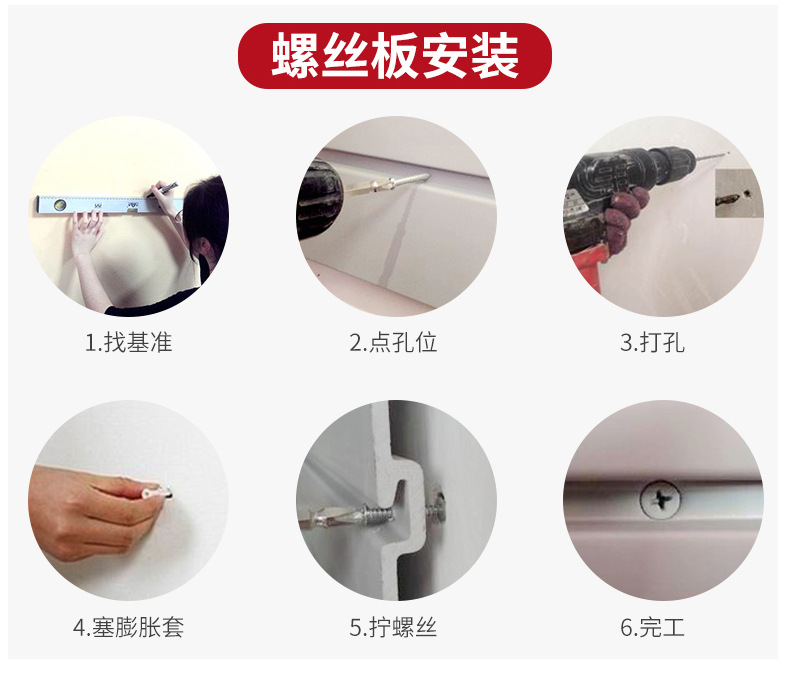 螺丝板安装

1.找基准

2.点孔位

3.打孔

4.塞膨胀套

5.拧螺丝

6.完工