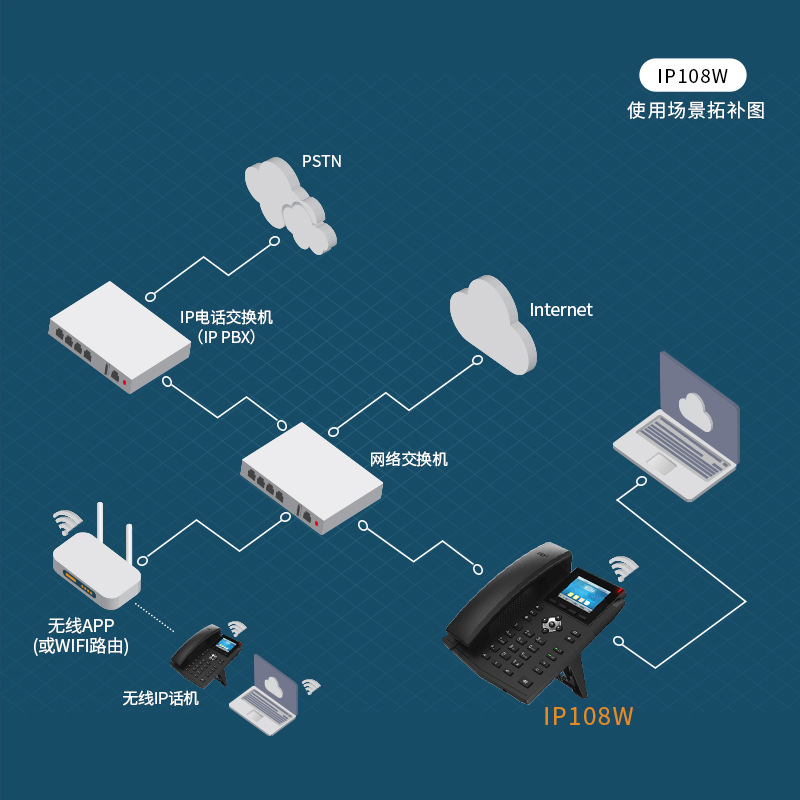 IP108W
使用场景拓补图

PSTN

IP电话交换机
（IP PBX）

Internet

网络交换机

无线APP
(或WIFI路由)

无线IP话机

IP108W