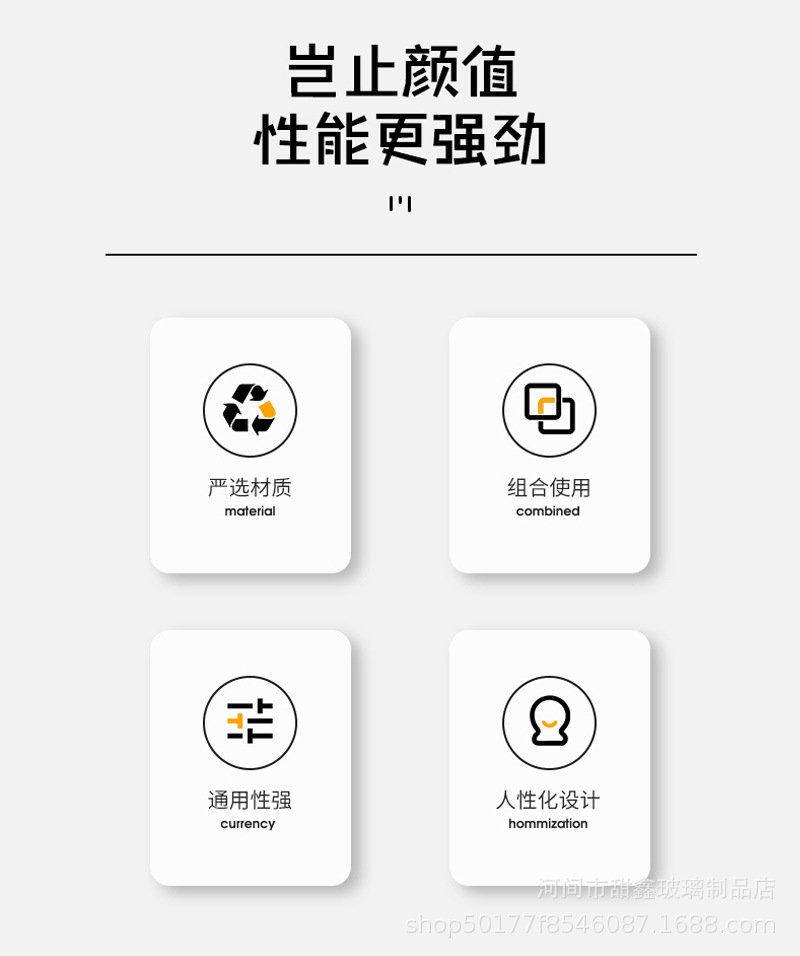 岂止颜值
性能更强劲

严选材质
material

组合使用
combined

通用性强
currency

人性化设计
hommization

河间市甜鑫玻璃制品店
shop50177f8546087.1688.com