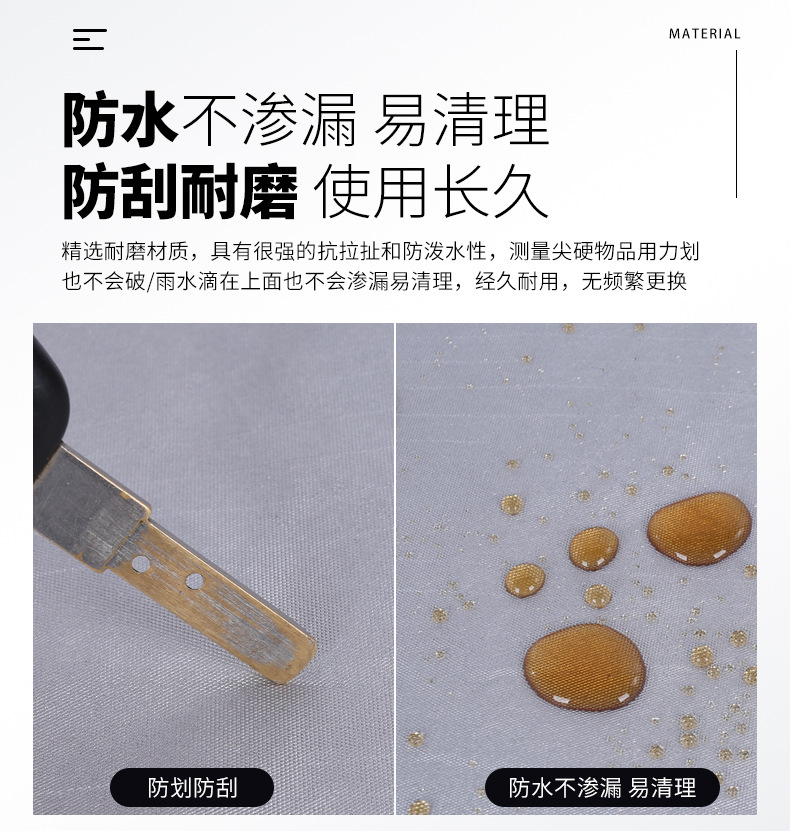 MATERIAL

防水不渗漏 易清理
防刮耐磨 使用长久

精选耐磨材质，具有很强的抗拉扯和防泼水性，测量尖硬物品用力划也不会破/雨水滴在上面也不会渗漏易清理，经久耐用，无频繁更换

防划防刮

防水不渗漏 易清理