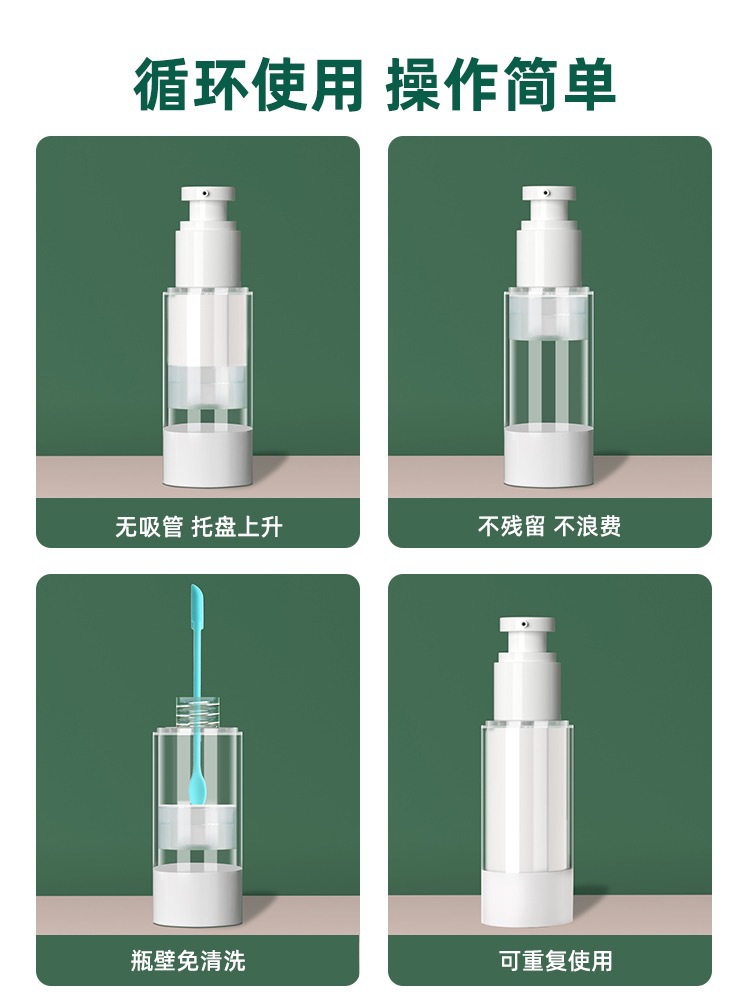 循环使用 操作简单

无吸管 托盘上升

不残留 不浪费

瓶壁免清洗

可重复使用