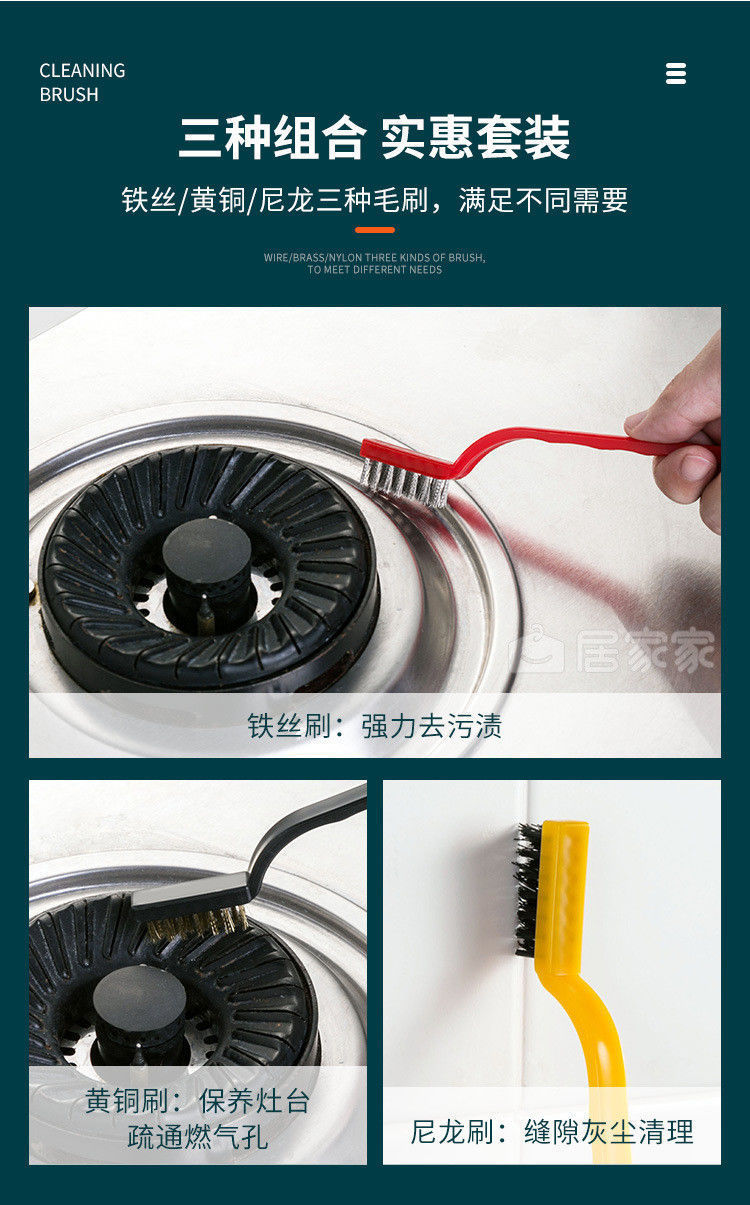 CLEANING
BRUSH

三种组合 实惠套装

铁丝/黄铜/尼龙三种毛刷，满足不同需要

WIRE/BRASS/NYLON THREE KINDS OF BRUSH,
TO MEET DIFFERENT NEEDS

居家家

铁丝刷：强力去污渍

黄铜刷：保养灶台
疏通燃气孔

尼龙刷：缝隙灰尘清理