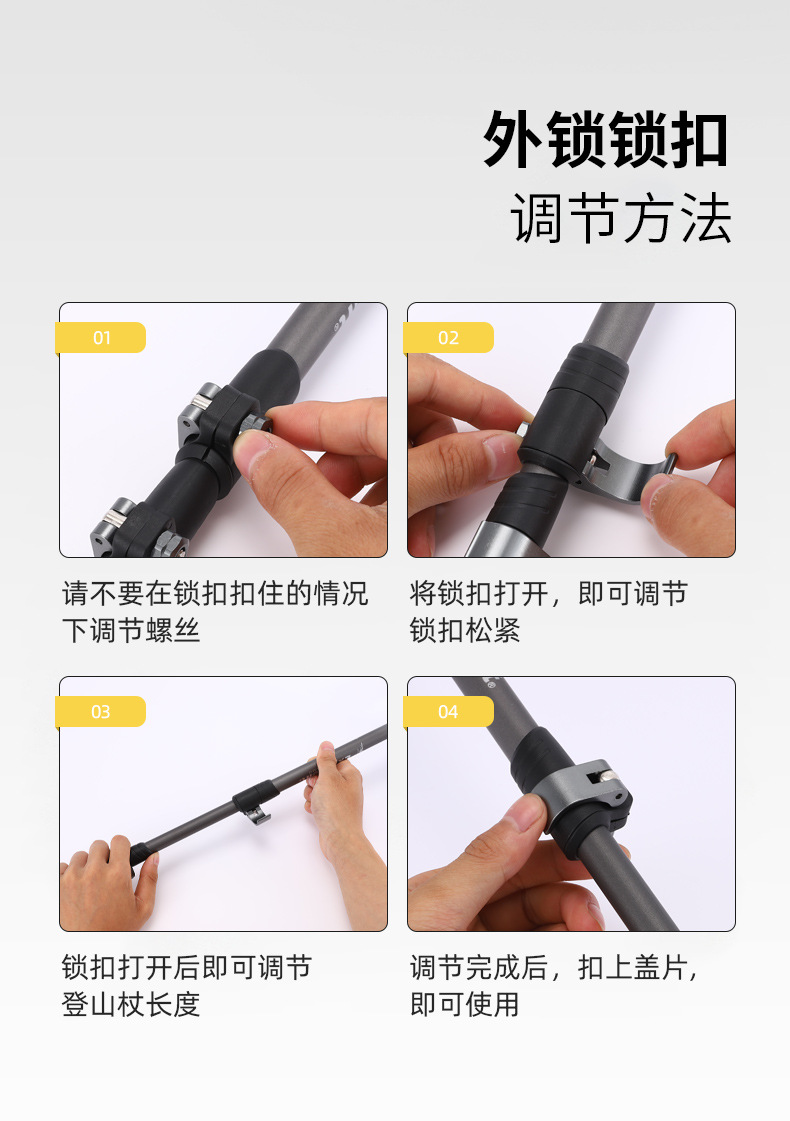 外锁锁扣
调节方法

01

请不要在锁扣扣住的情况下调节螺丝

02

将锁扣打开，即可调节锁扣松紧

03

锁扣打开后即可调节登山杖长度

04

调节完成后，扣上盖片，即可使用