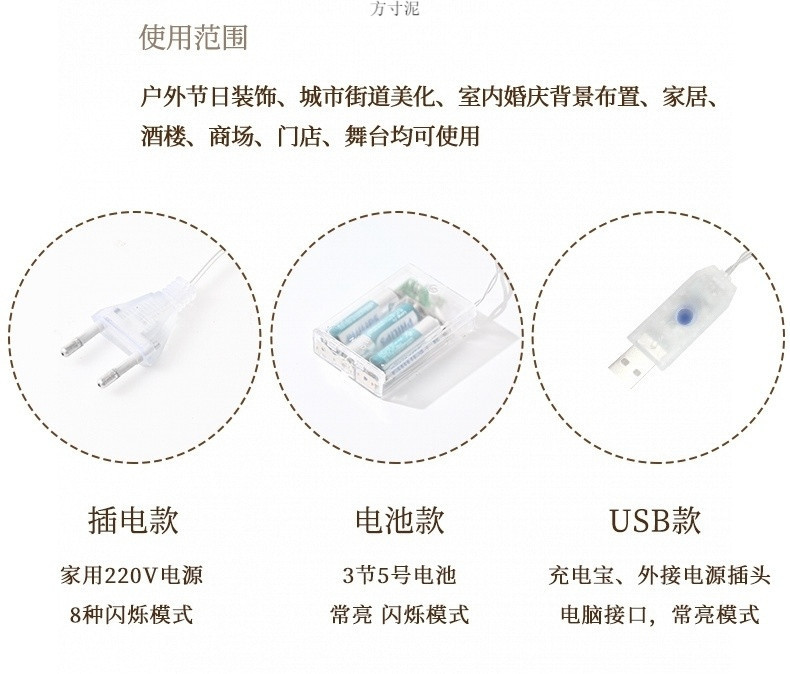 方寸泥

使用范围

户外节日装饰、城市街道美化、室内婚庆背景布置、家居、酒楼、商场、门店、舞台均可使用

PHILIPS

PHILIPS

插电款

家用220V电源
8种闪烁模式

电池款

3节5号电池
常亮 闪烁模式

USB款

充电宝、外接电源插头
电脑接口，常亮模式