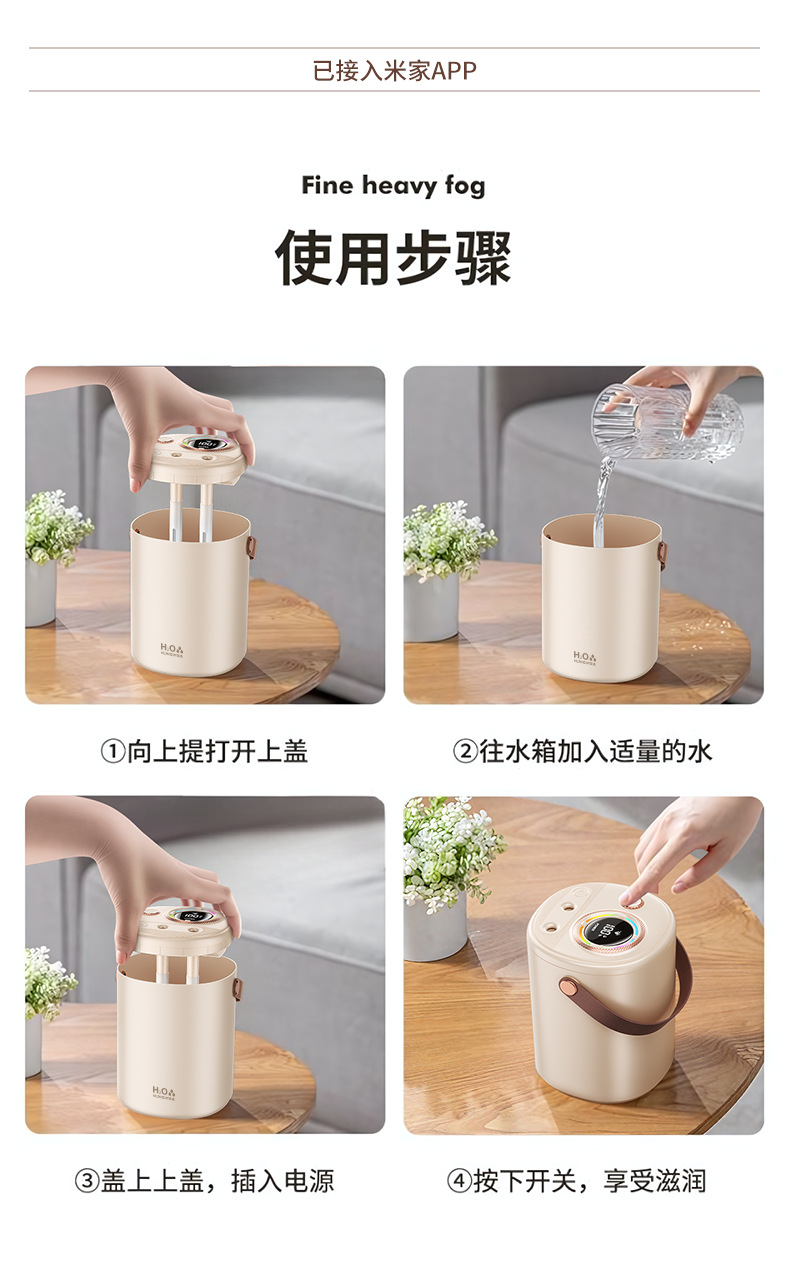 已接入米家APP

Fine heavy fog

使用步骤

$H_2O$
HUMIDIFIER

①向上提打开上盖

$H_2O$
HUMIDIFIER

②往水箱加入适量的水

$H_2O$
HUMIDIFIER

③盖上上盖，插入电源

④按下开关，享受滋润