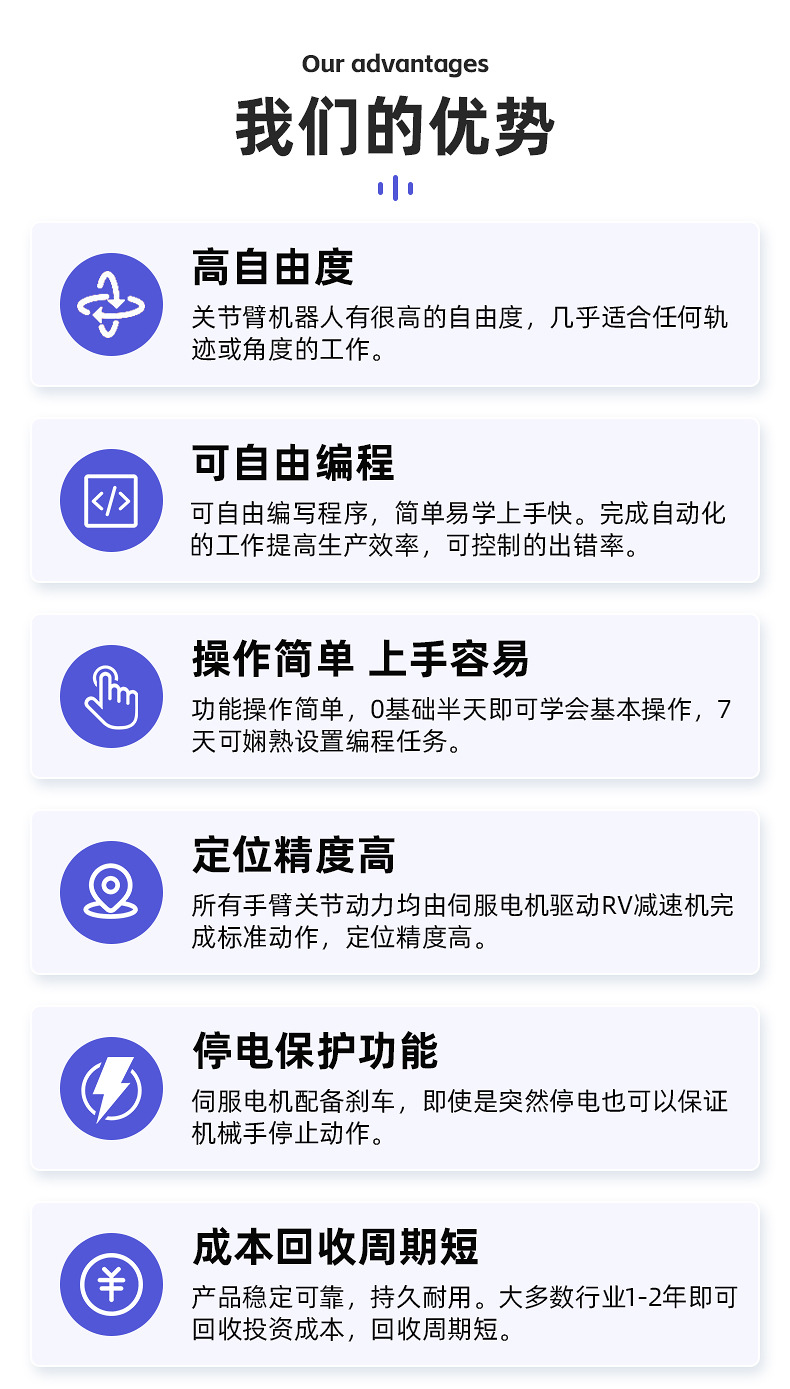 Our advantages

我们的优势

高自由度

关节臂机器人有很高的自由度，几乎适合任何轨迹或角度的工作。

可自由编程

可自由编写程序，简单易学上手快。完成自动化的工作提高生产效率，可控制的出错率。

操作简单 上手容易

功能操作简单，0基础半天即可学会基本操作，7天可娴熟设置编程任务。

定位精度高

所有手臂关节动力均由伺服电机驱动RV减速机完成标准动作，定位精度高。

停电保护功能

伺服电机配备刹车，即使是突然停电也可以保证机械手停止动作。

成本回收周期短

产品稳定可靠，持久耐用。大多数行业1-2年即可回收投资成本，回收周期短。