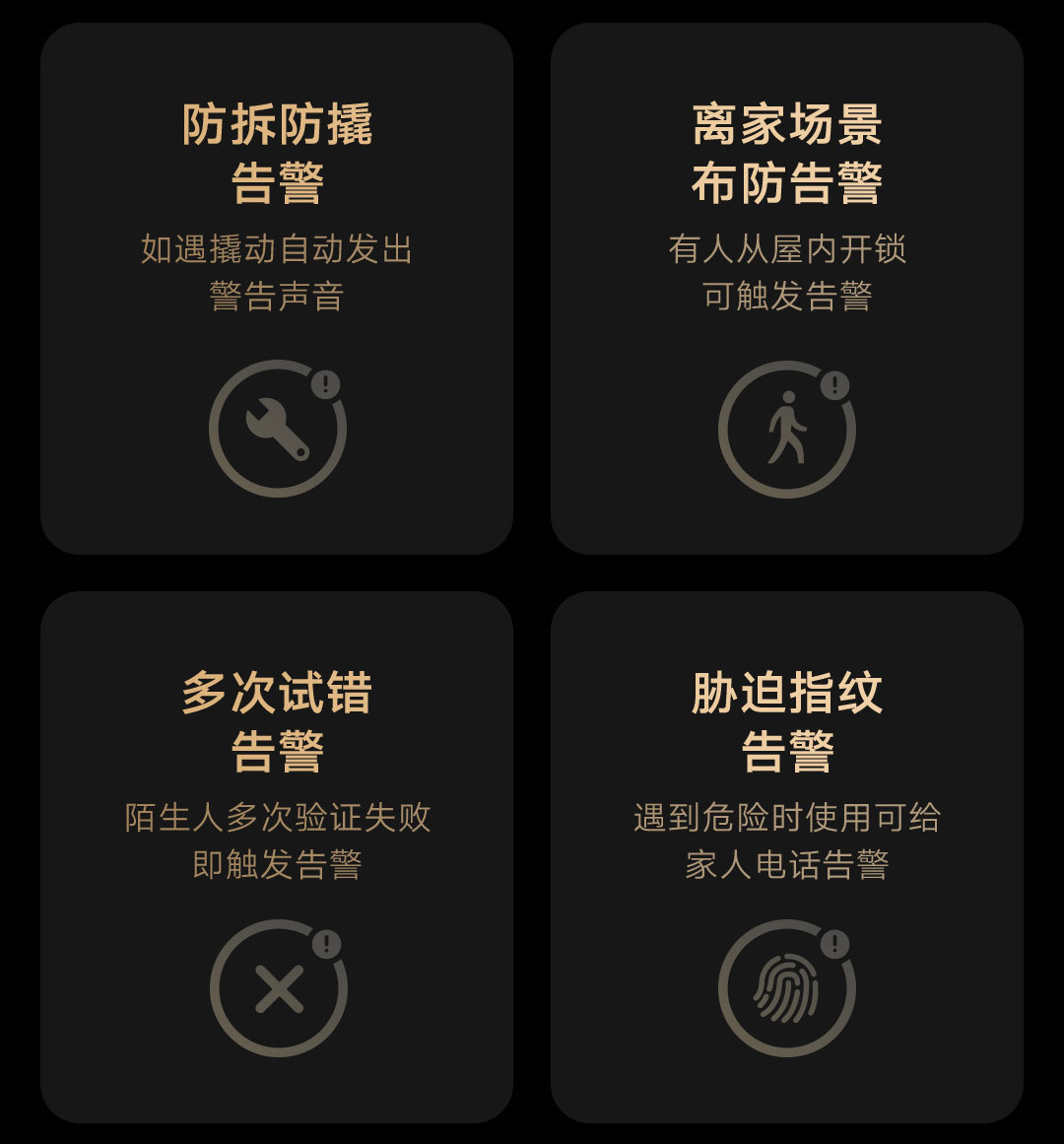 防拆防撬
告警

如遇撬动自动发出
警告声音

离家场景
布防告警

有人从屋内开锁
可触发告警

多次试错
告警

陌生人多次验证失败
即触发告警

胁迫指纹
告警

遇到危险时使用可给
家人电话告警