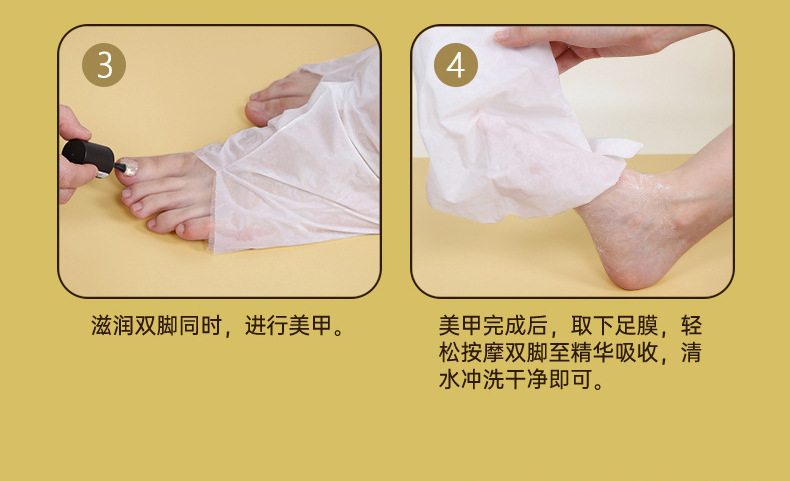 3

滋润双脚同时，进行美甲。

4

美甲完成后，取下足膜，轻松按摩双脚至精华吸收，清水冲洗干净即可。