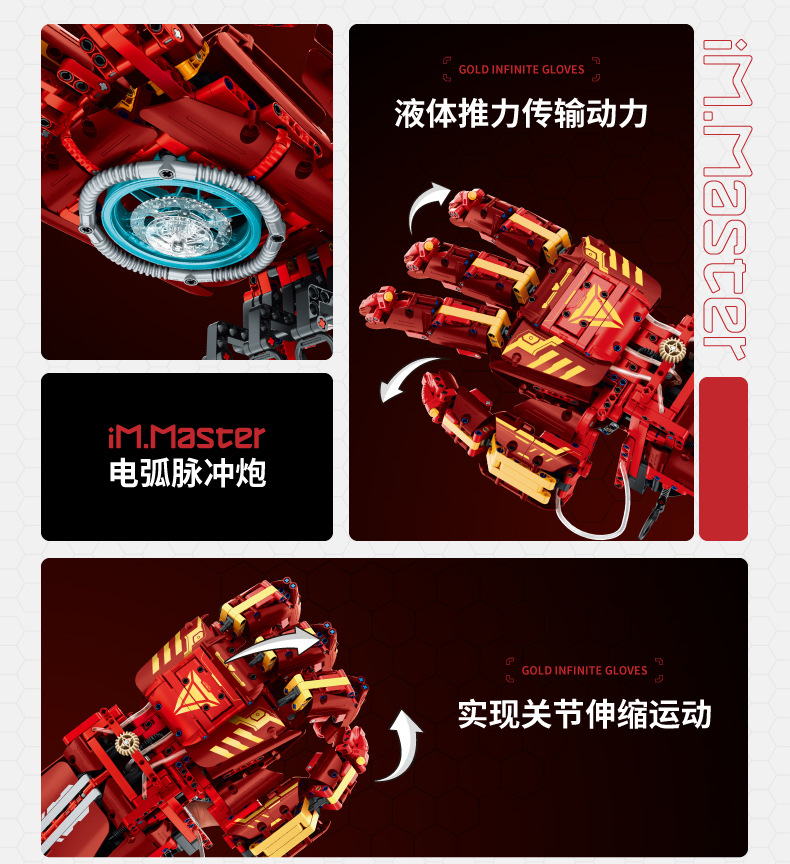 GOLD INFINITE GLOVES

液体推力传输动力

iM.Master

iM.Master
电弧脉冲炮

GOLD INFINITE GLOVES

实现关节伸缩运动