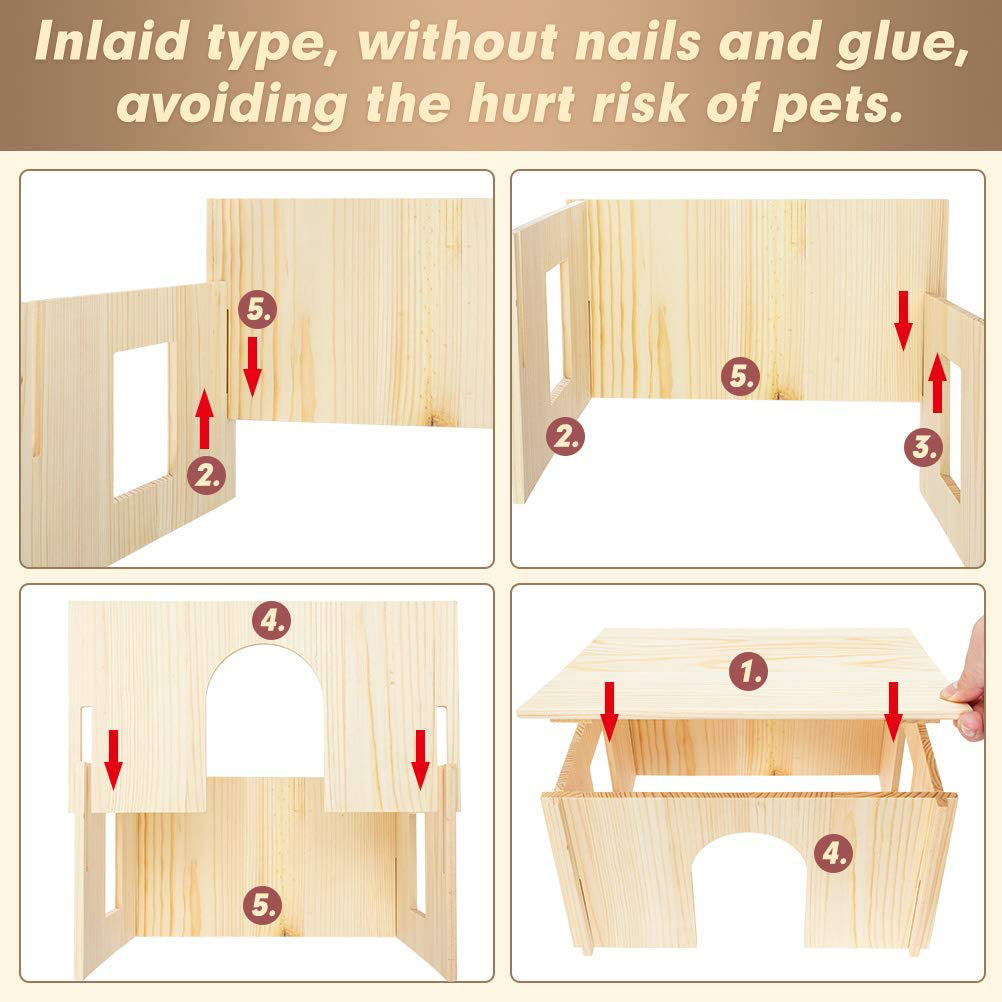 Inlaid type, without nails and glue, avoiding the hurt risk of pets.

5.

2.

5.

2.

3.

4.

5.

1.

4.