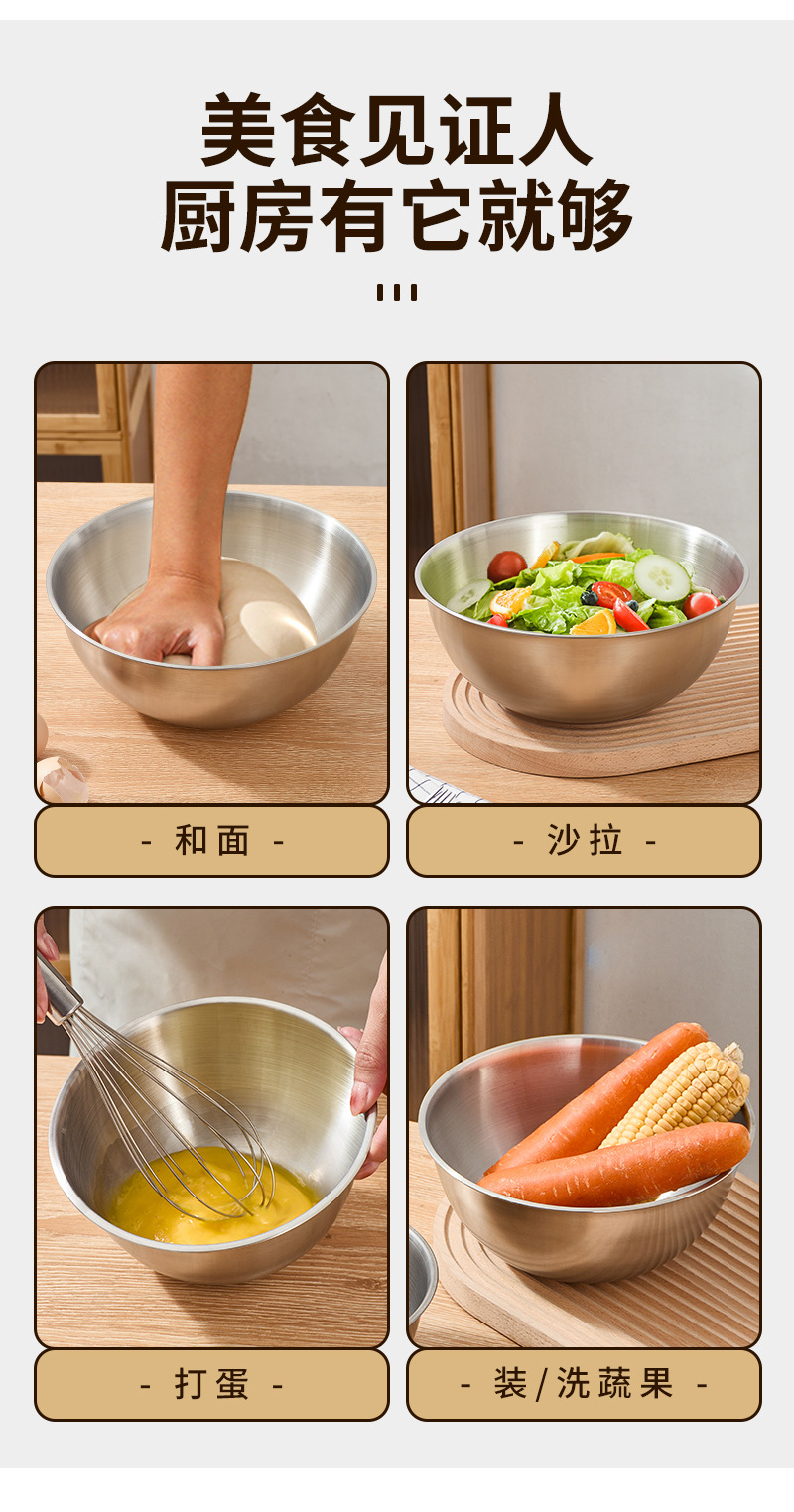 美食见证人
厨房有它就够

- 和面 -

- 沙拉 -

- 打蛋 -

- 装/洗蔬果 -