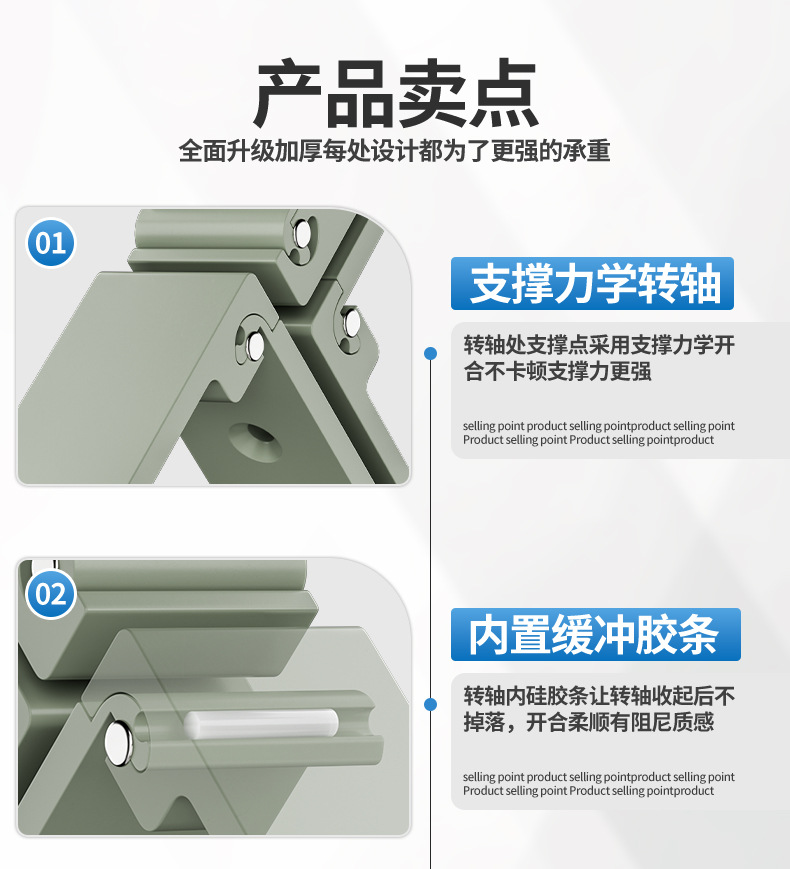 产品卖点
全面升级加厚每处设计都为了更强的承重

01

支撑力学转轴

转轴处支撑点采用支撑力学开合不卡顿支撑力更强

selling point product selling pointproduct selling point Product selling point Product selling pointproduct

02

内置缓冲胶条

转轴内硅胶条让转轴收起后不掉落，开合柔顺有阻尼质感

selling point product selling pointproduct selling point Product selling point Product selling pointproduct