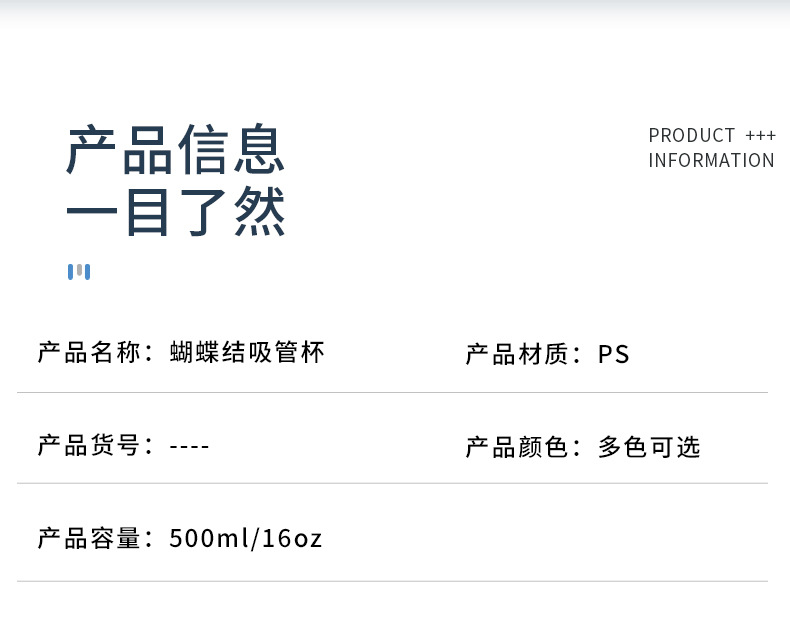 产品信息
一目了然

PRODUCT +++
INFORMATION

产品名称：蝴蝶结吸管杯 产品材质：PS

产品货号：---- 产品颜色：多色可选

产品容量：500ml/16oz