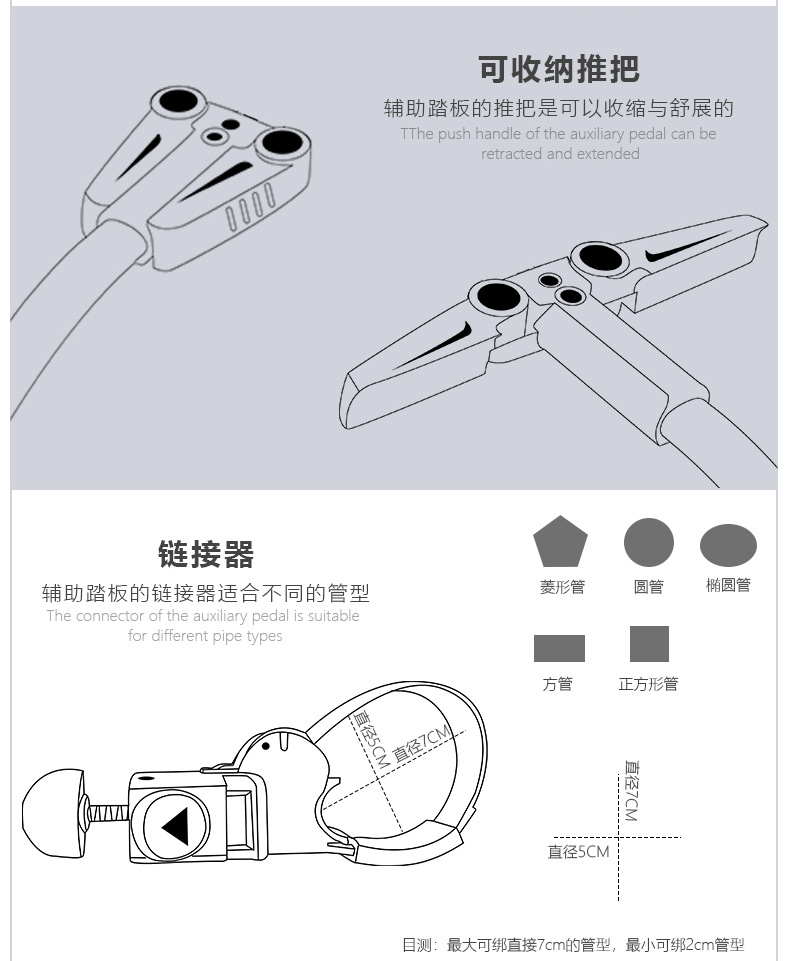 可收纳推把

辅助踏板的推把是可以收缩与舒展的

TThe push handle of the auxiliary pedal can be retracted and extended

链接器

辅助踏板的链接器适合不同的管型

The connector of the auxiliary pedal is suitable for different pipe types

菱形管

圆管

椭圆管

方管

正方形管

直径5CM

直径7CM

直径7CM

直径5CM

目测：最大可绑直接7cm的管型，最小可绑2cm管型