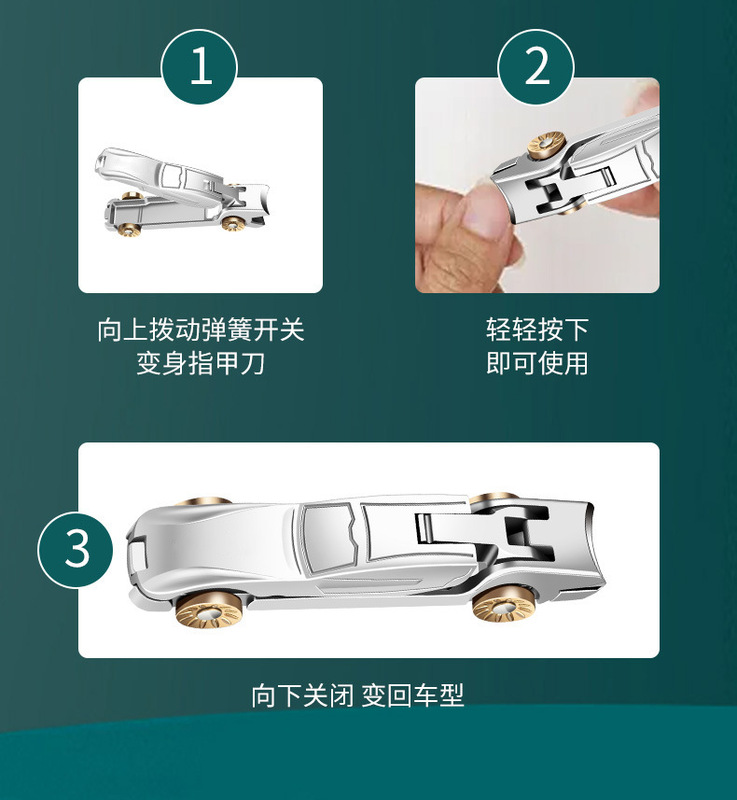 1

向上拨动弹簧开关
变身指甲刀

2

轻轻按下
即可使用

3

向下关闭 变回车型