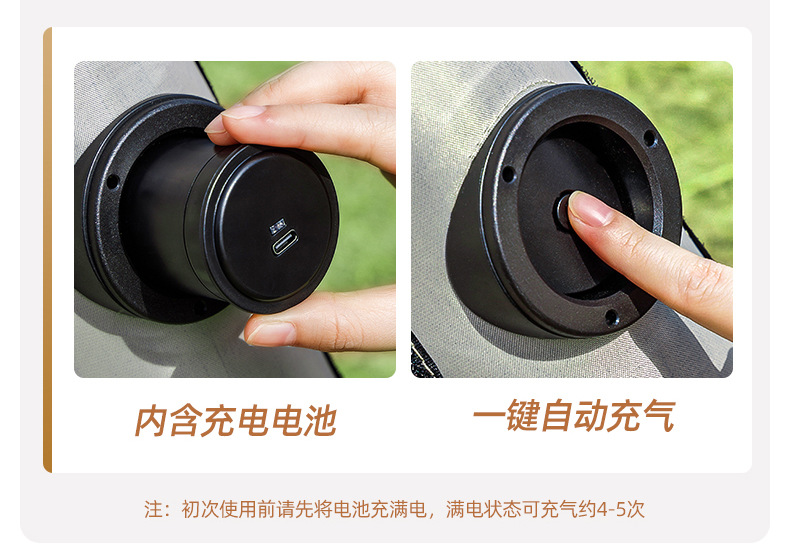 内含充电电池

一键自动充气

注：初次使用前请先将电池充满电，满电状态可充气约4-5次