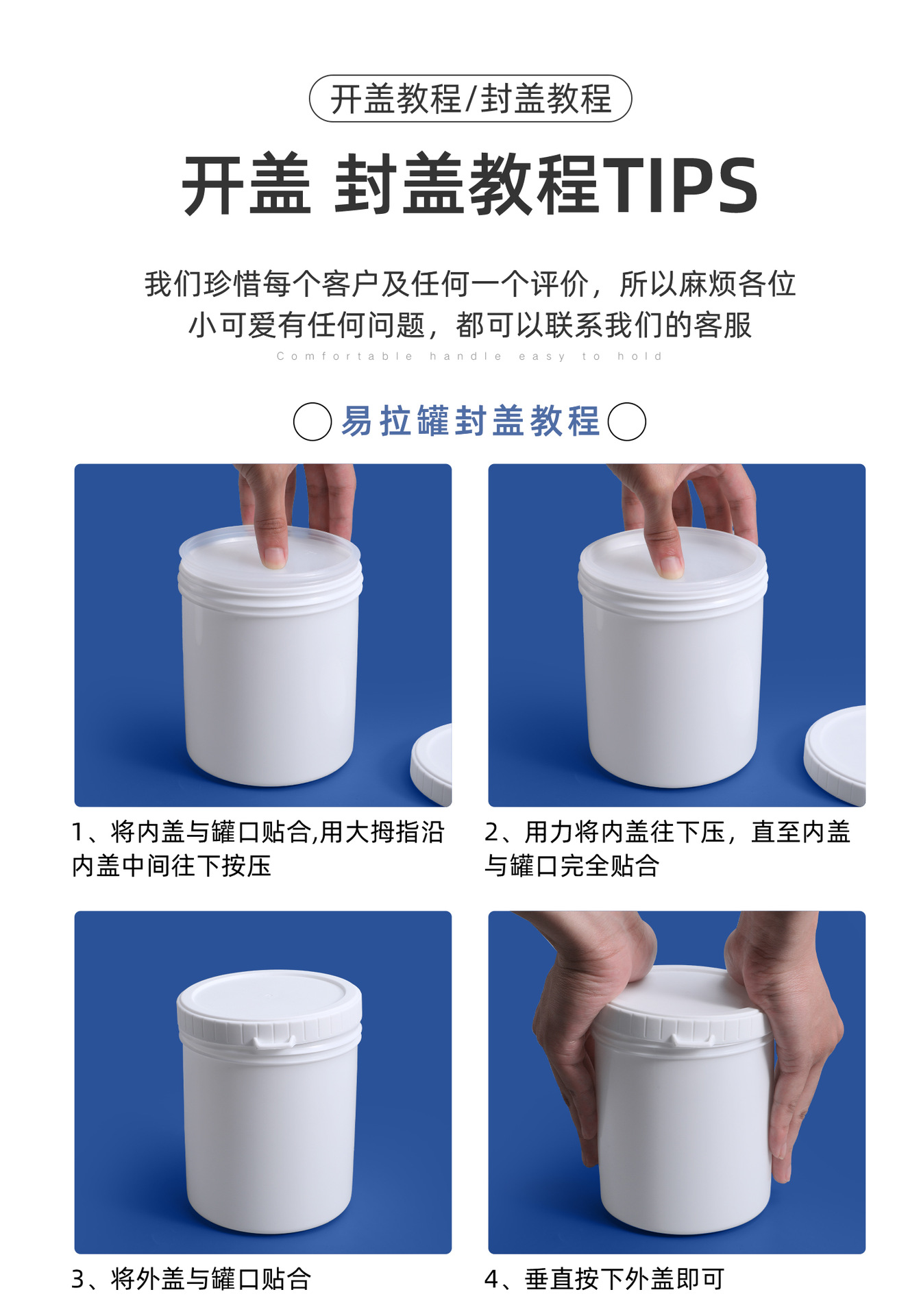 开盖教程/封盖教程

开盖 封盖教程TIPS

我们珍惜每个客户及任何一个评价，所以麻烦各位小可爱有任何问题，都可以联系我们的客服

Comfortable handle easy to hold

易拉罐封盖教程

1、将内盖与罐口贴合,用大拇指沿内盖中间往下按压

2、用力将内盖往下压，直至内盖与罐口完全贴合

3、将外盖与罐口贴合

4、垂直按下外盖即可