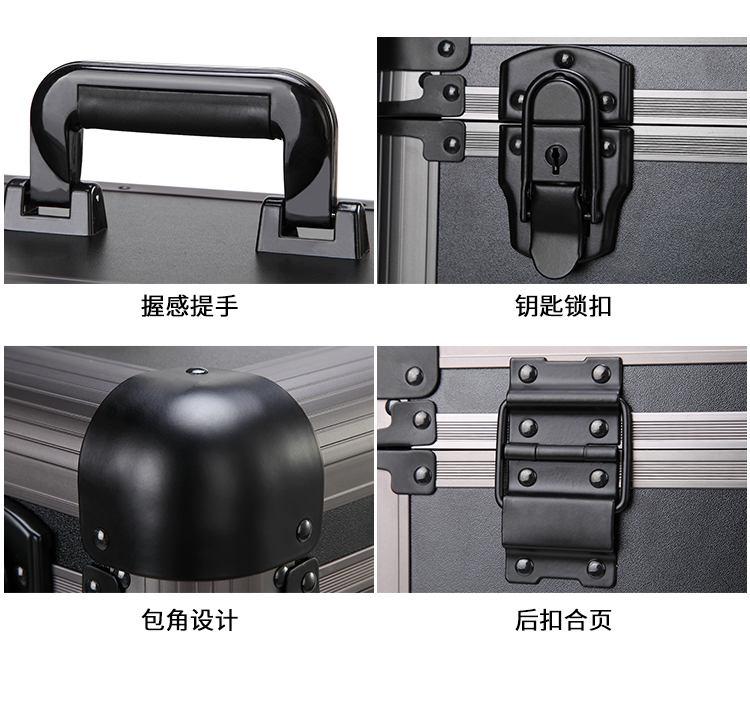 握感提手

钥匙锁扣

包角设计

后扣合页