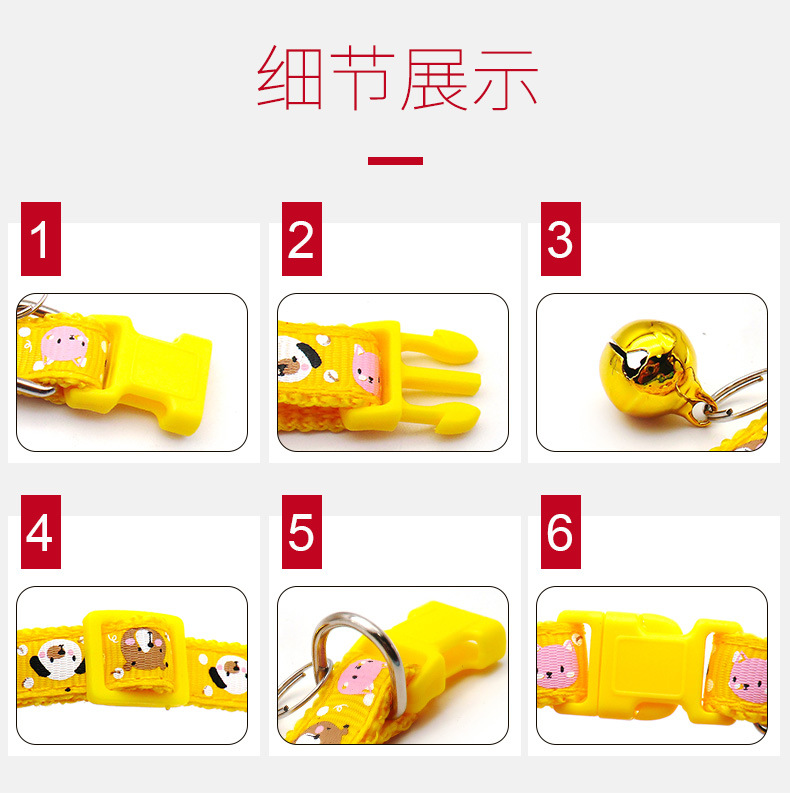 细节展示

1

2

3

4

5

6