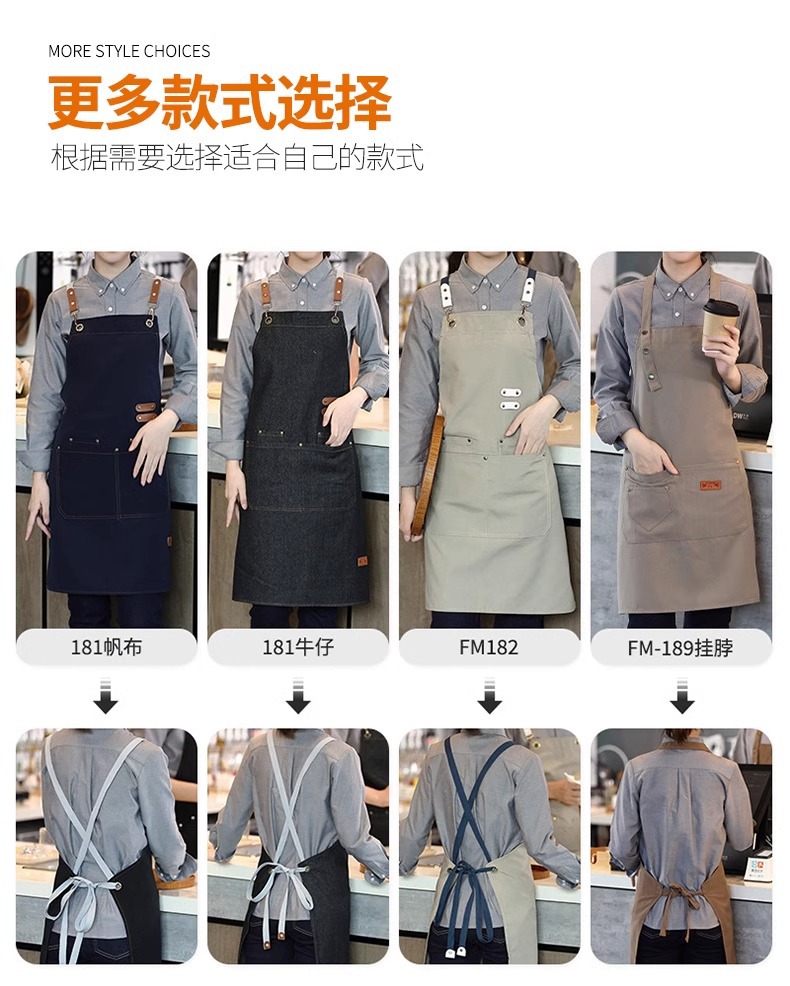 MORE STYLE CHOICES

更多款式选择

根据需要选择适合自己的款式

181帆布

181牛仔

FM182

FM-189挂脖