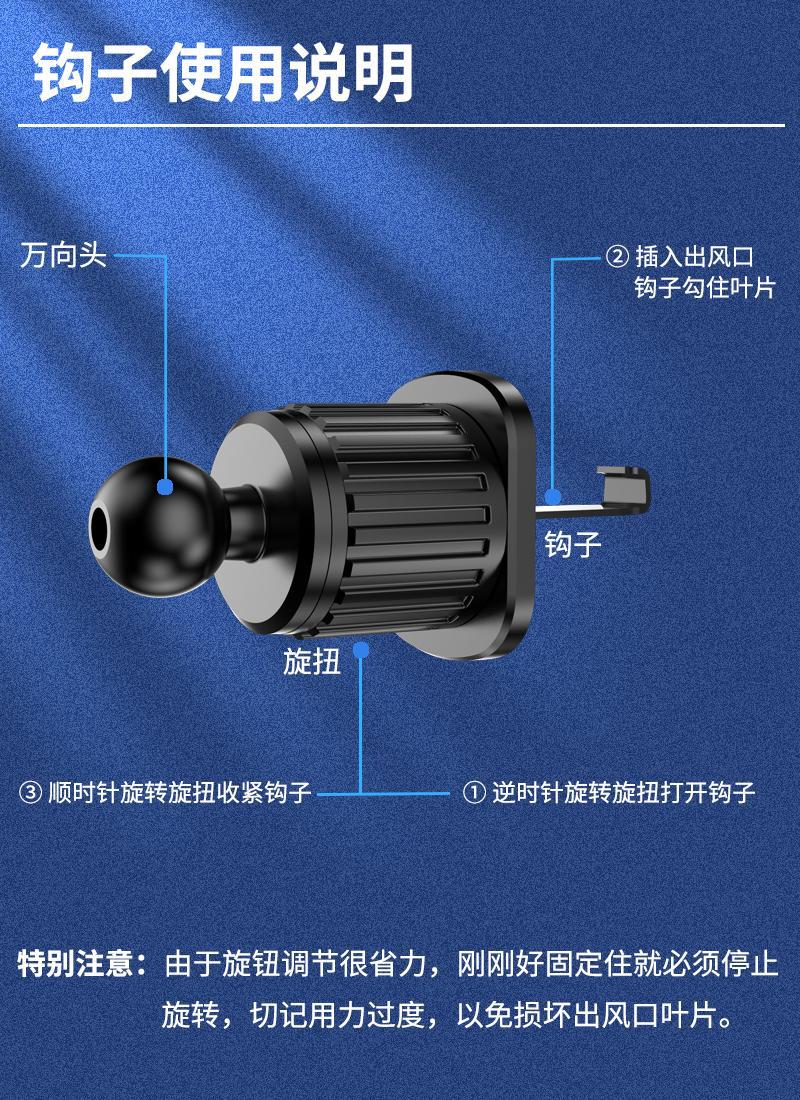 钩子使用说明

万向头

② 插入出风口
钩子勾住叶片

钩子

旋扭

③ 顺时针旋转旋扭收紧钩子

① 逆时针旋转旋扭打开钩子

特别注意：由于旋钮调节很省力，刚刚好固定住就必须停止旋转，切记用力过度，以免损坏出风口叶片。