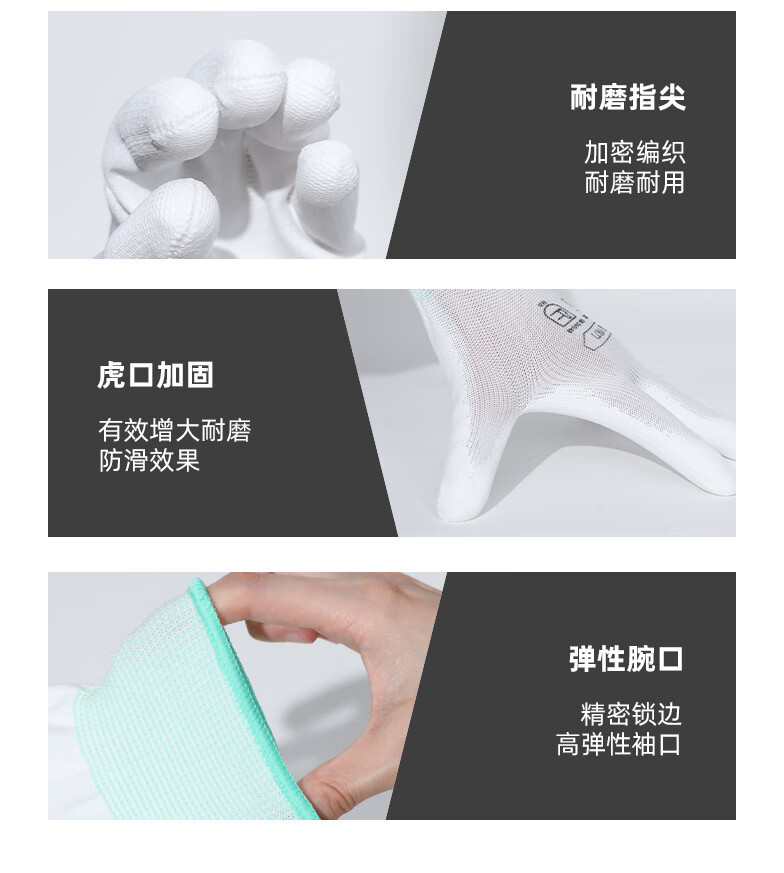 耐磨指尖

加密编织
耐磨耐用

虎口加固

有效增大耐磨
防滑效果

弹性腕口

精密锁边
高弹性袖口