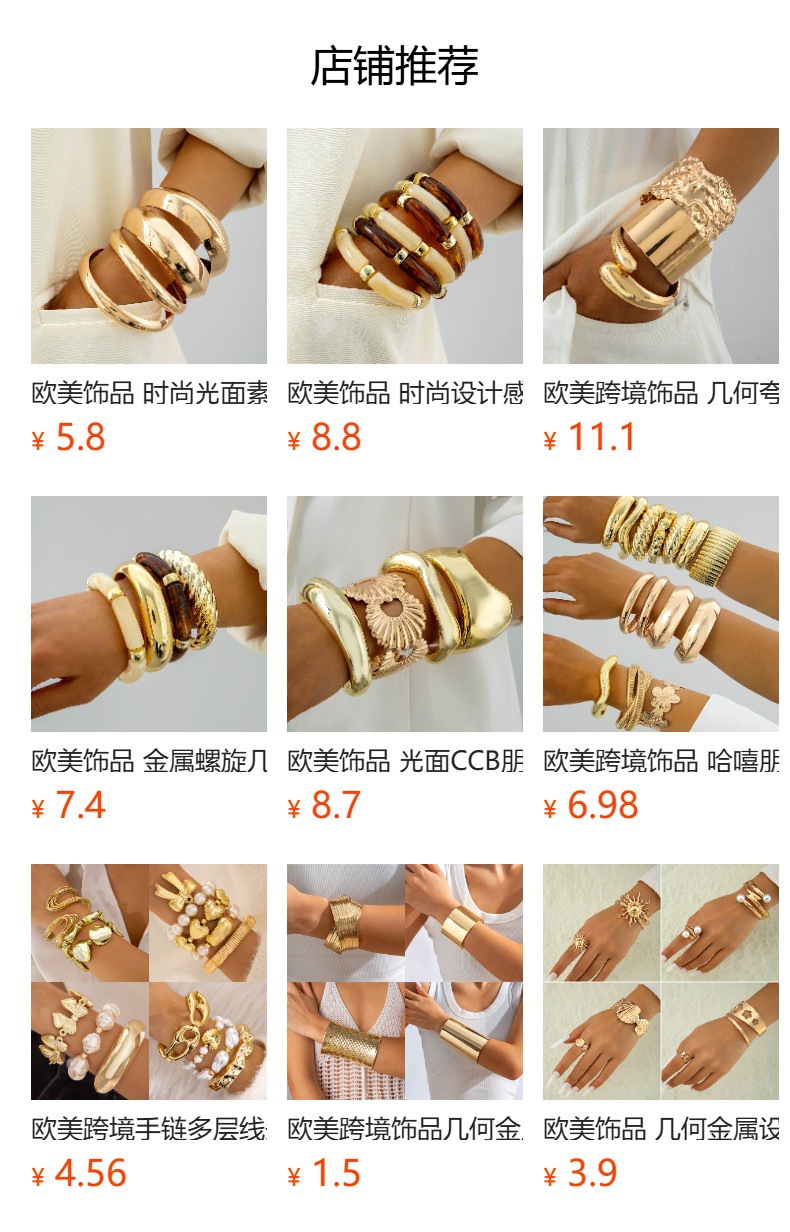 店铺推荐

欧美饰品 时尚光面素
¥ 5.8

欧美饰品 时尚设计感
¥ 8.8

欧美跨境饰品 几何夸
¥ 11.1

欧美饰品 金属螺旋几
¥ 7.4

欧美饰品 光面CCB朋
¥ 8.7

欧美跨境饰品 哈嘻朋
¥ 6.98

欧美跨境手链多层线
¥ 4.56

欧美跨境饰品几何金
¥ 1.5

欧美饰品 几何金属设
¥ 3.9