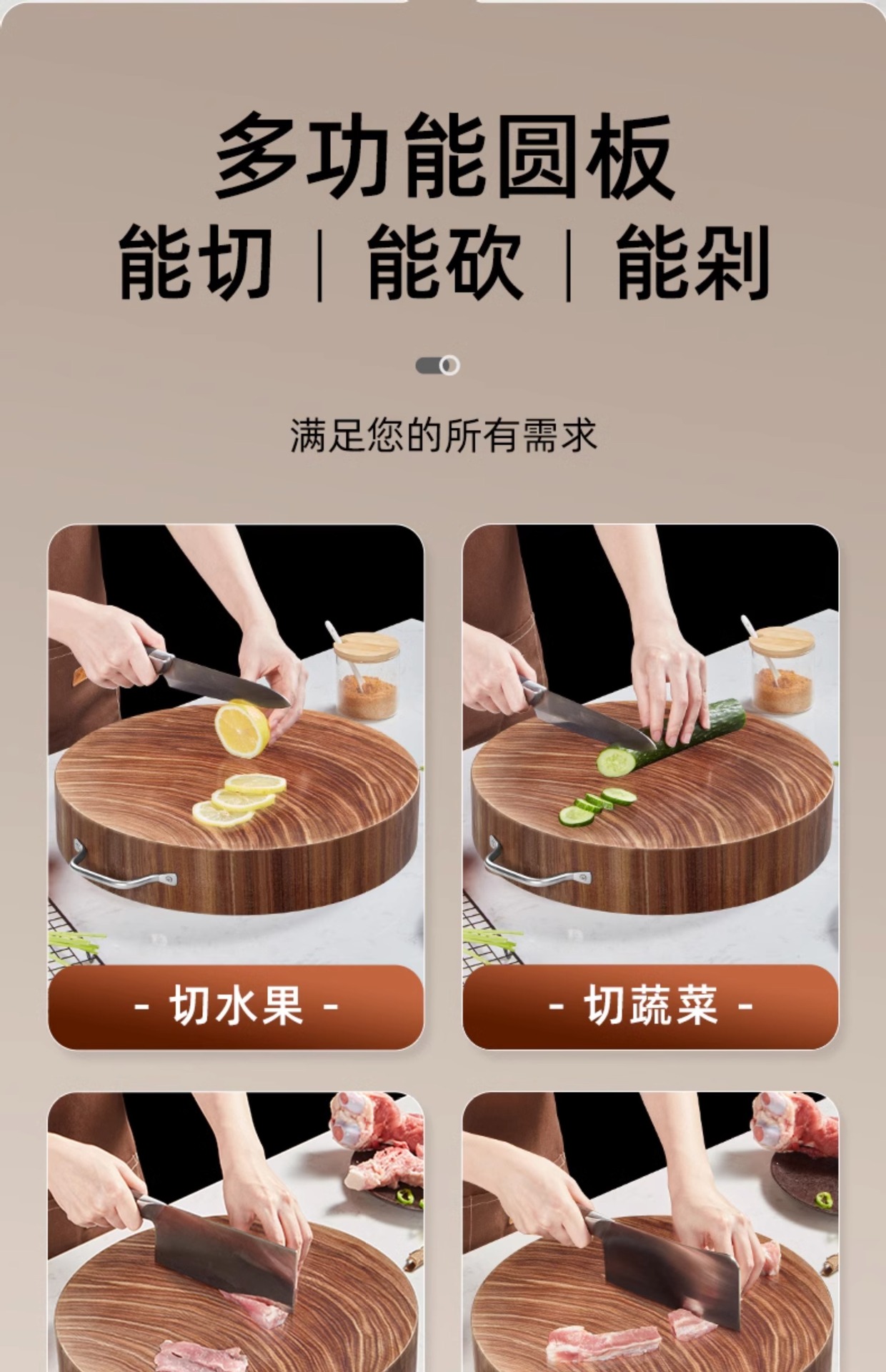 多功能圆板

能切 | 能砍 | 能剁

满足您的所有需求

- 切水果 -

- 切蔬菜 -