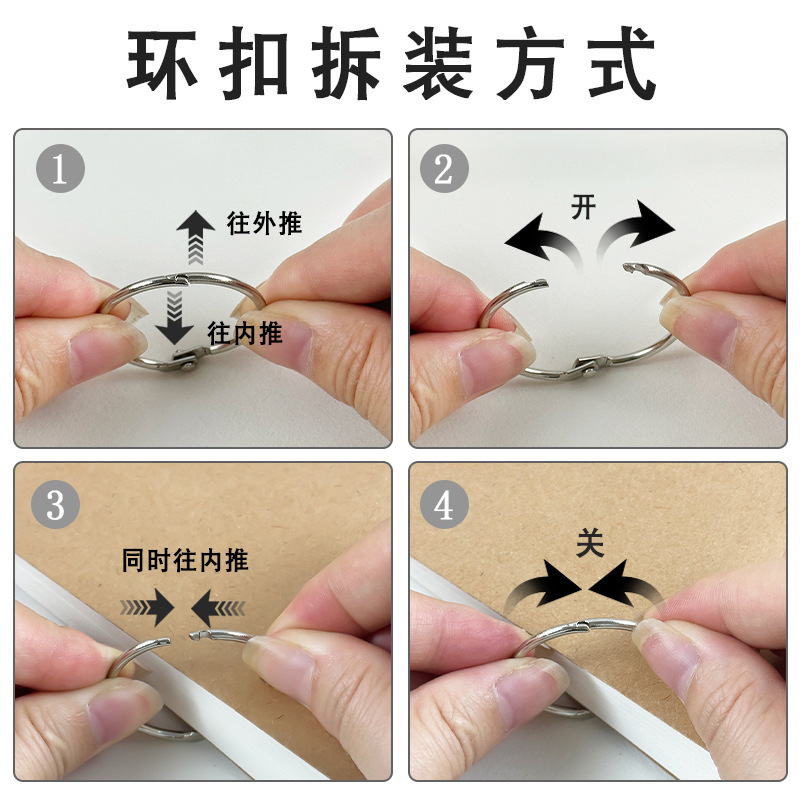 环扣拆装方式

1
往外推
往内推

2
开

3
同时往内推

4
关