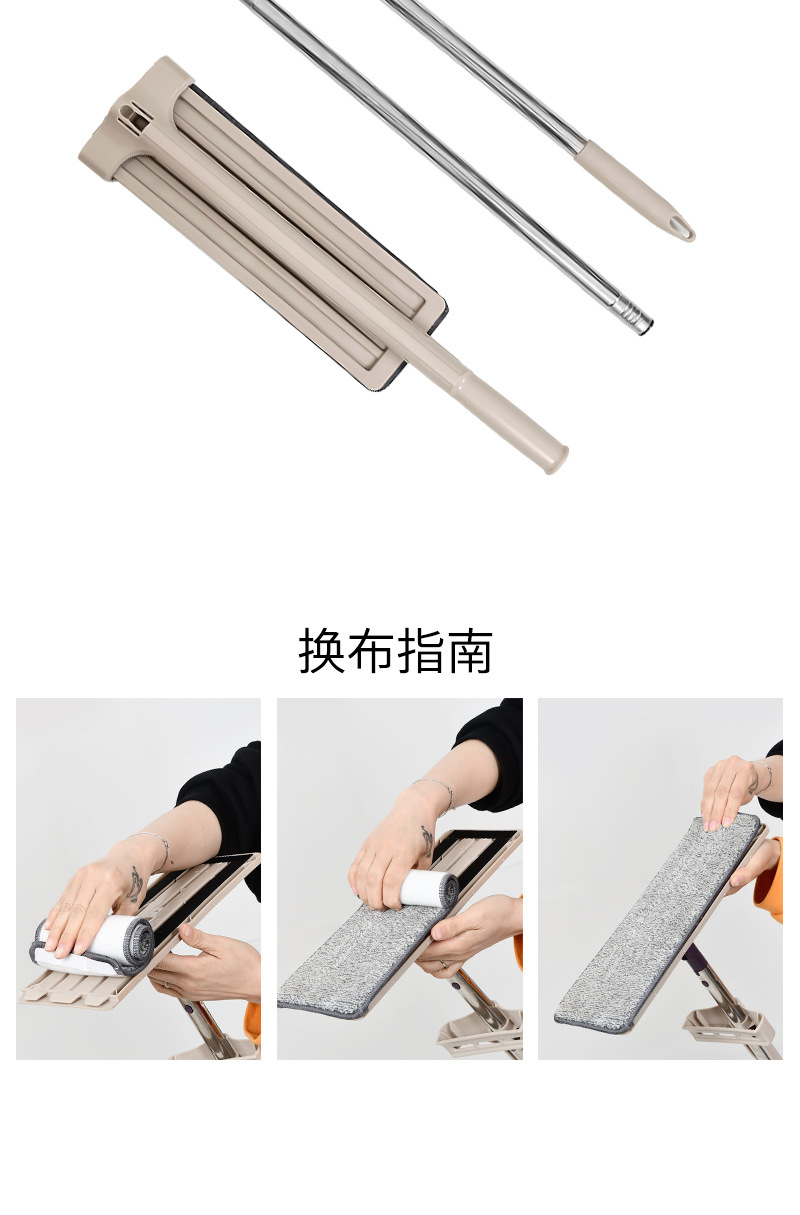 换布指南