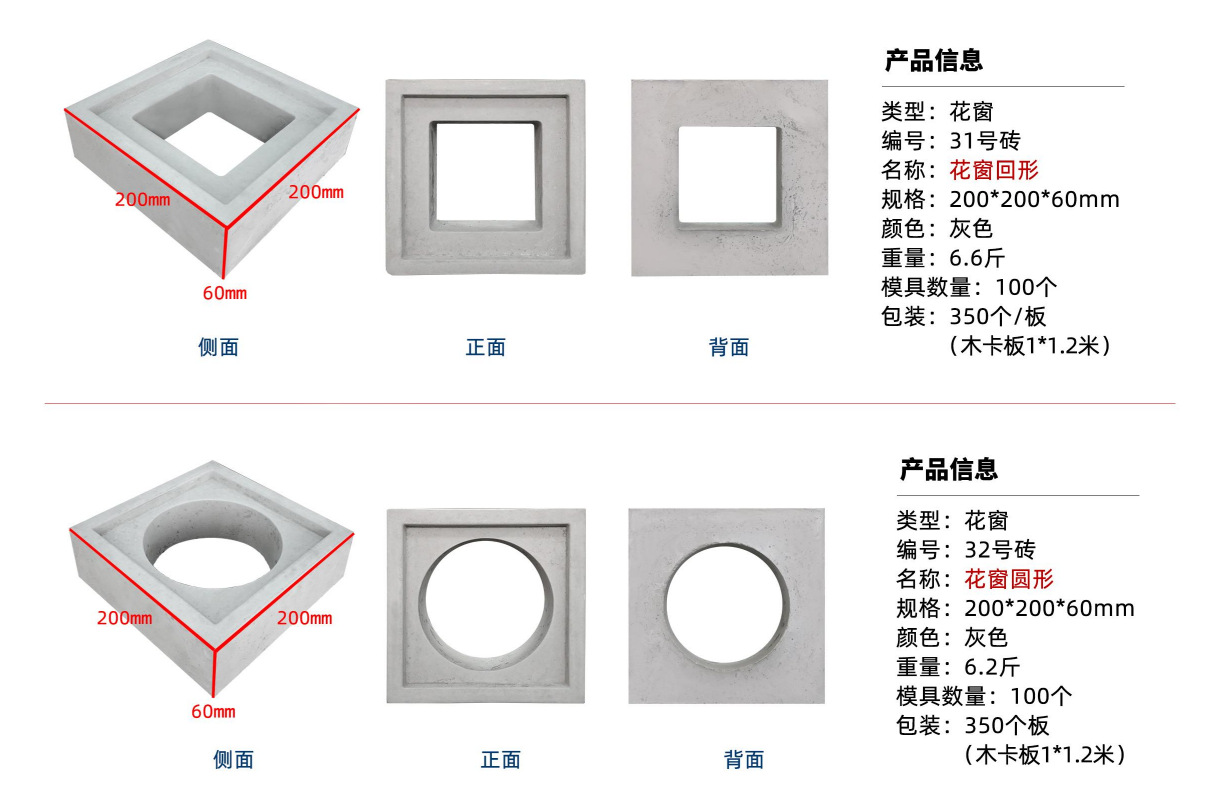 200mm
200mm
60mm
侧面
正面
背面

产品信息
类型：花窗
编号：31号砖
名称：花窗回形
规格：200*200*60mm
颜色：灰色
重量：6.6斤
模具数量：100个
包装：350个/板
（木卡板1*1.2米）

200mm
200mm
60mm
侧面
正面
背面

产品信息
类型：花窗
编号：32号砖
名称：花窗圆形
规格：200*200*60mm
颜色：灰色
重量：6.2斤
模具数量：100个
包装：350个板
（木卡板1*1.2米）