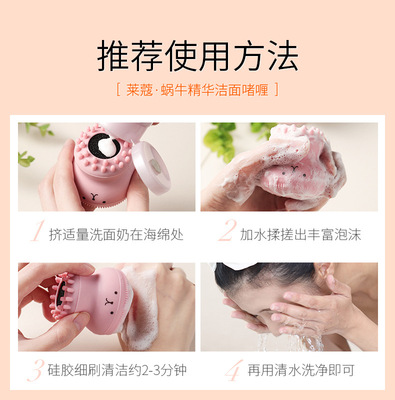 推荐使用方法

[ 莱蔻·蜗牛精华洁面啫喱 ]

1 挤适量洗面奶在海绵处

2 加水揉搓出丰富泡沫

3 硅胶细刷清洁约2-3分钟

4 再用清水洗净即可