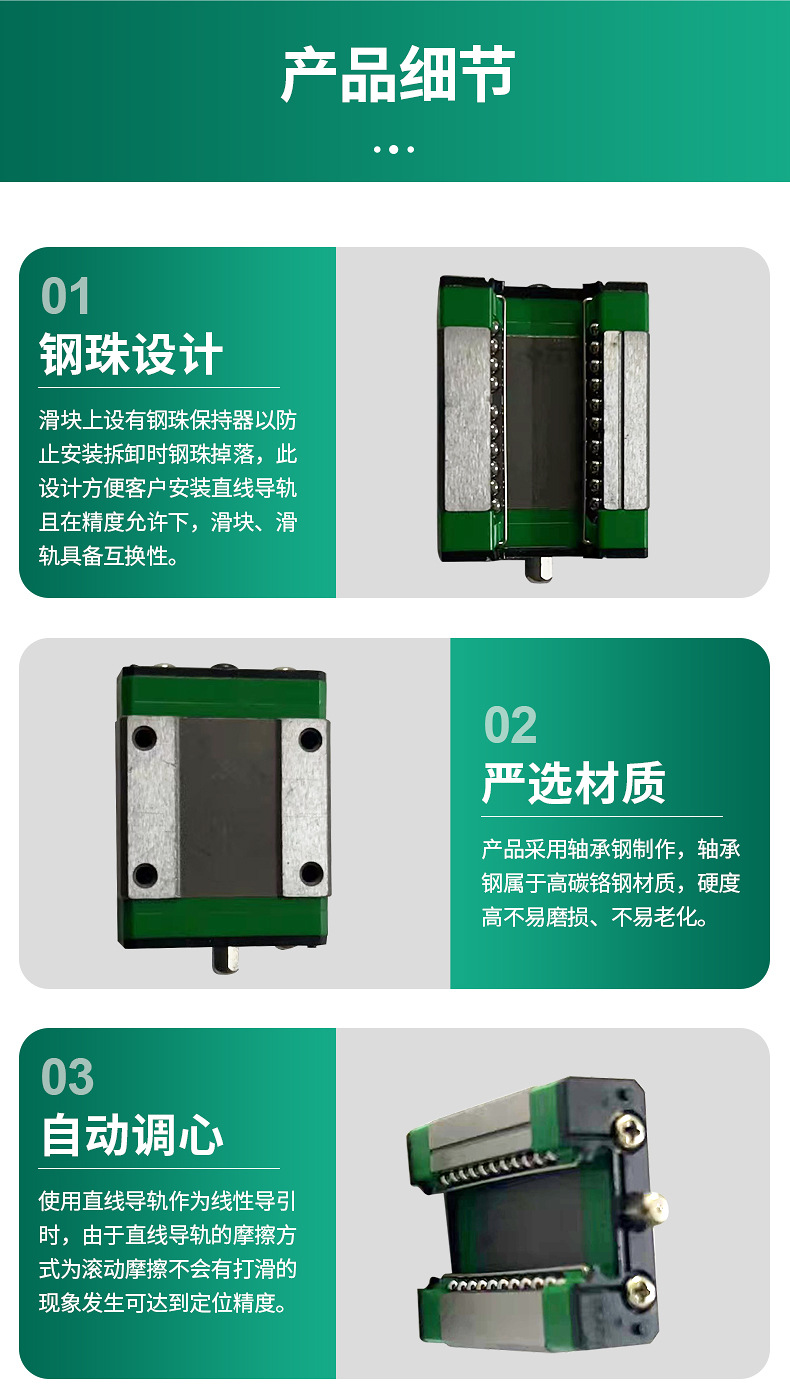 产品细节

01
钢珠设计
滑块上设有钢珠保持器以防止安装拆卸时钢珠掉落，此设计方便客户安装直线导轨且在精度允许下，滑块、滑轨具备互换性。

02
严选材质
产品采用轴承钢制作，轴承钢属于高碳铬钢材质，硬度高不易磨损、不易老化。

03
自动调心
使用直线导轨作为线性导引时，由于直线导轨的摩擦方式为滚动摩擦不会有打滑的现象发生可达到定位精度。