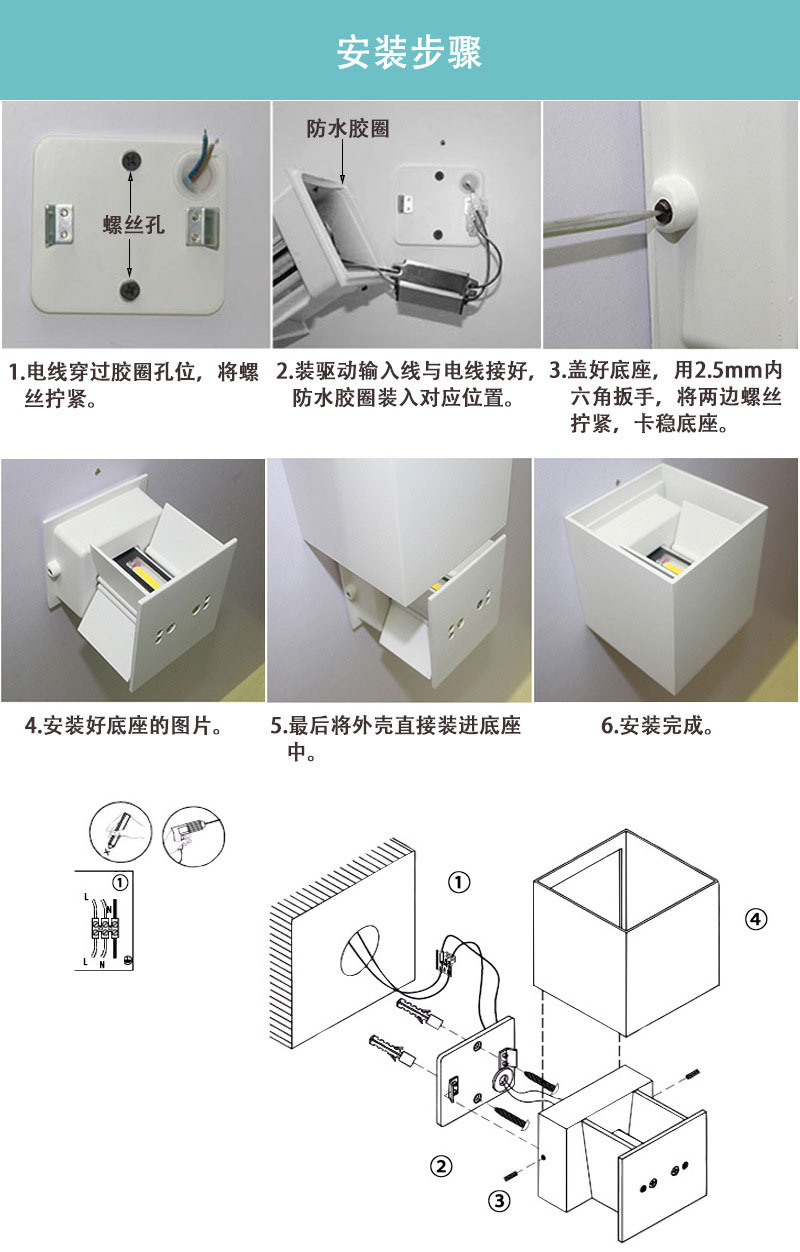 安装步骤

螺丝孔

防水胶圈

1.电线穿过胶圈孔位，将螺丝拧紧。

2.装驱动输入线与电线接好，防水胶圈装入对应位置。

3.盖好底座，用2.5mm内六角扳手，将两边螺丝拧紧，卡稳底座。

4.安装好底座的图片。

5.最后将外壳直接装进底座中。

6.安装完成。

①

L N

L N

①

④

②

③