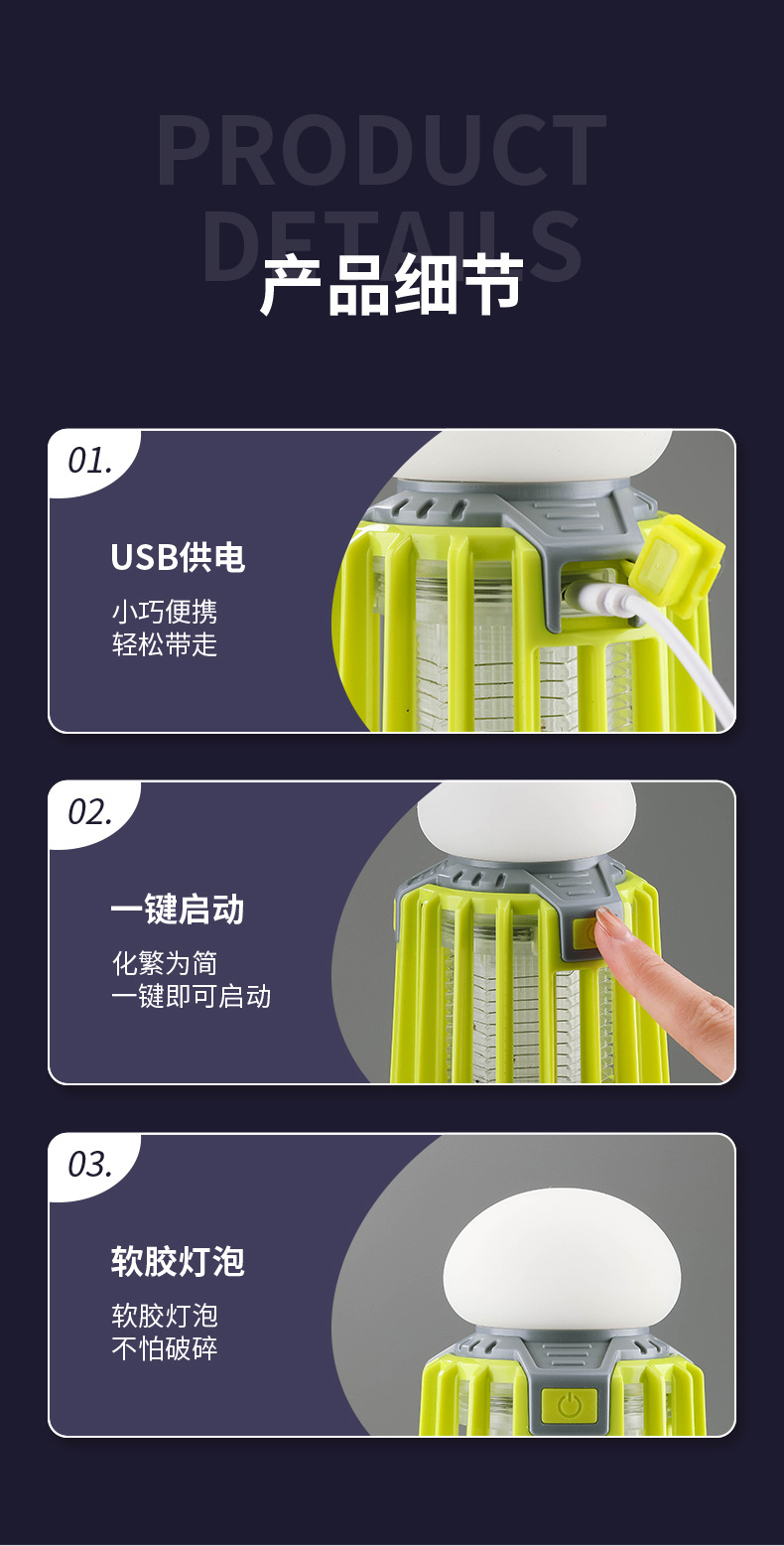 PRODUCT DETAILS

产品细节

01.

USB供电

小巧便携
轻松带走

02.

一键启动

化繁为简
一键即可启动

03.

软胶灯泡

软胶灯泡
不怕破碎