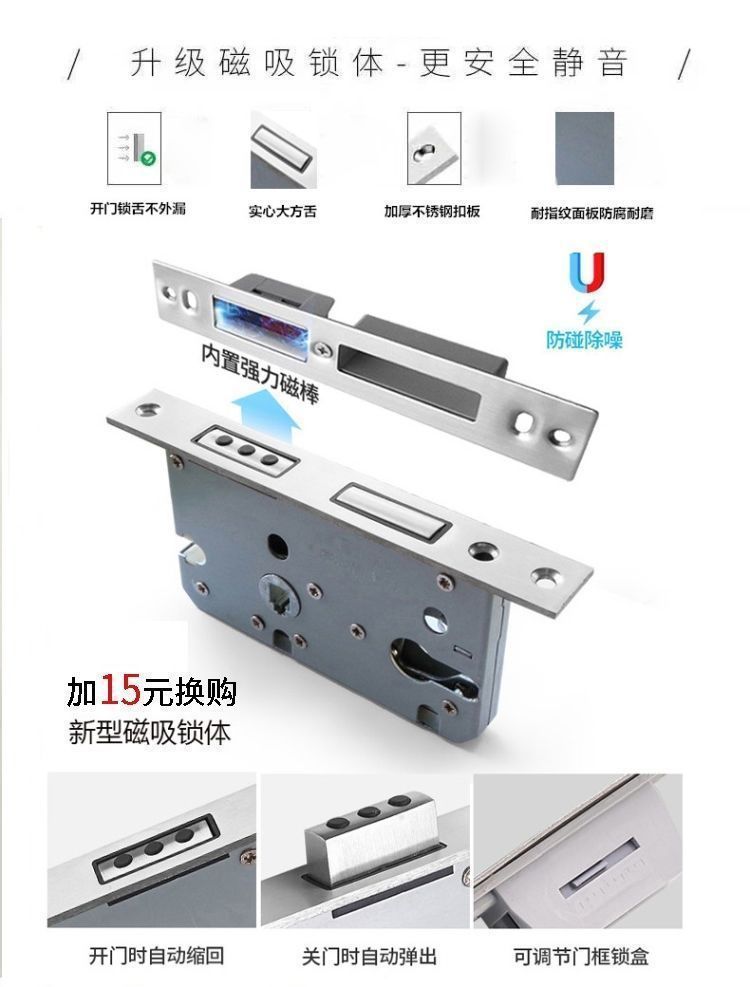 / 升级磁吸锁体-更安全静音 /

开门锁舌不外漏

实心大方舌

加厚不锈钢扣板

耐指纹面板防腐耐磨

防碰除噪

内置强力磁棒

加15元换购
新型磁吸锁体

开门时自动缩回

关门时自动弹出

可调节门框锁盒