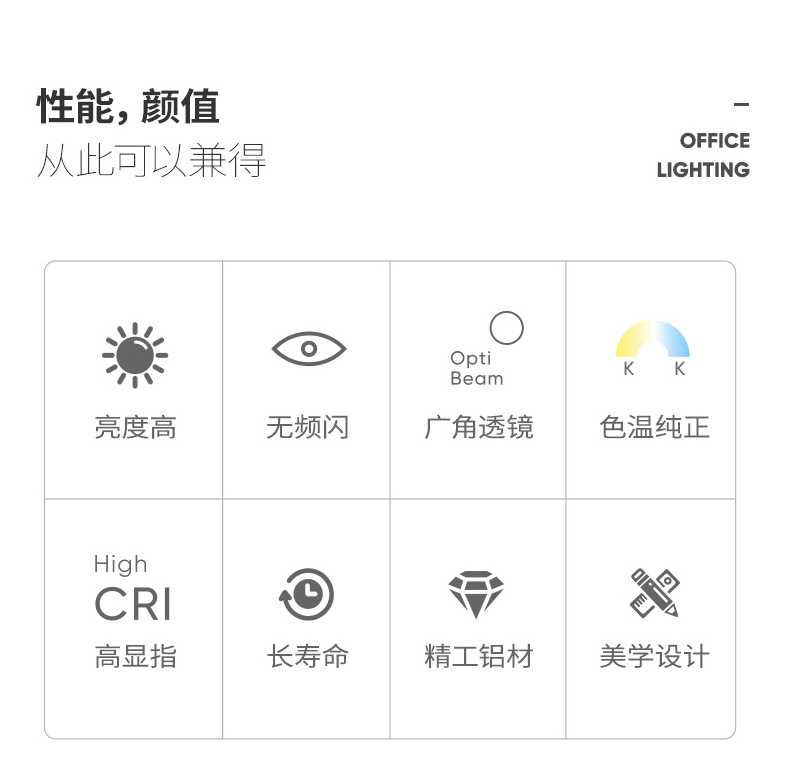 性能，颜值
从此可以兼得

-
OFFICE
LIGHTING

亮度高

无频闪

Opti
Beam
广角透镜

K K
色温纯正

High
CRI
高显指

长寿命

精工铝材

美学设计