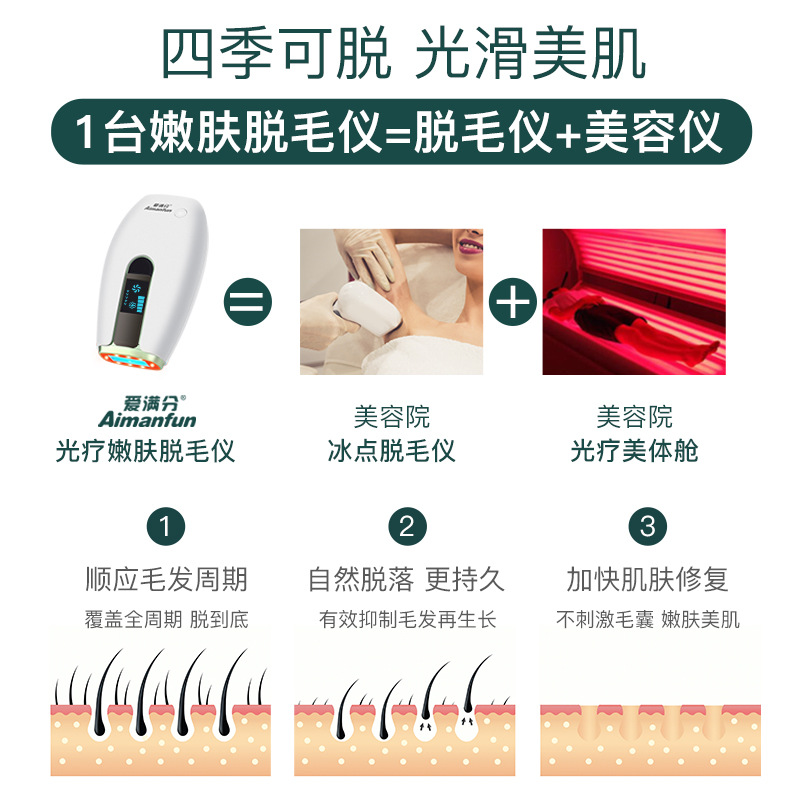 四季可脱 光滑美肌

1台嫩肤脱毛仪=脱毛仪+美容仪

爱满分
Aimanfun

=

+

爱满分®
Aimanfun
光疗嫩肤脱毛仪

美容院
冰点脱毛仪

美容院
光疗美体舱

1
顺应毛发周期
覆盖全周期 脱到底

2
自然脱落 更持久
有效抑制毛发再生长

3
加快肌肤修复
不刺激毛囊 嫩肤美肌