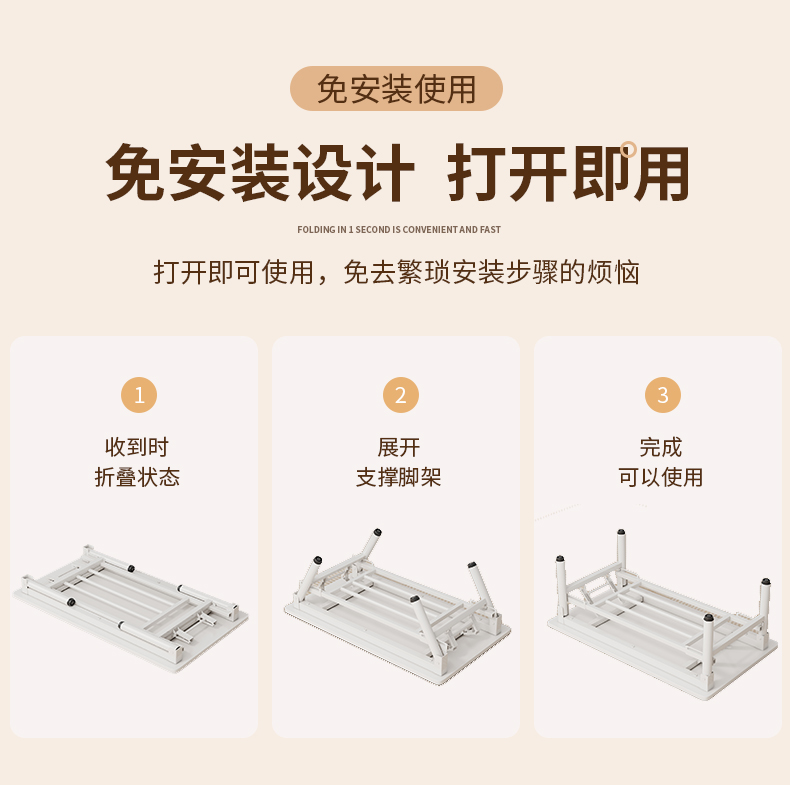 免安装使用

免安装设计 打开即用

FOLDING IN 1 SECOND IS CONVENIENT AND FAST

打开即可使用，免去繁琐安装步骤的烦恼

1
收到时
折叠状态

2
展开
支撑脚架

3
完成
可以使用