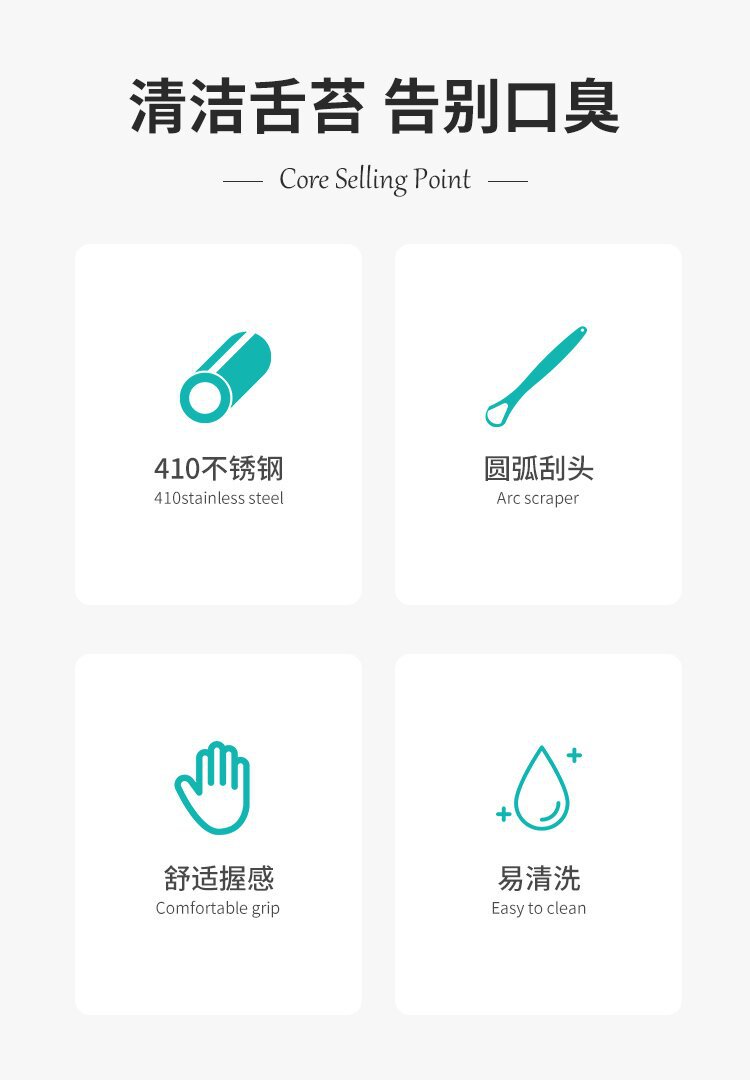 清洁舌苔 告别口臭

— Core Selling Point —

410不锈钢
410stainless steel

圆弧刮头
Arc scraper

舒适握感
Comfortable grip

易清洗
Easy to clean