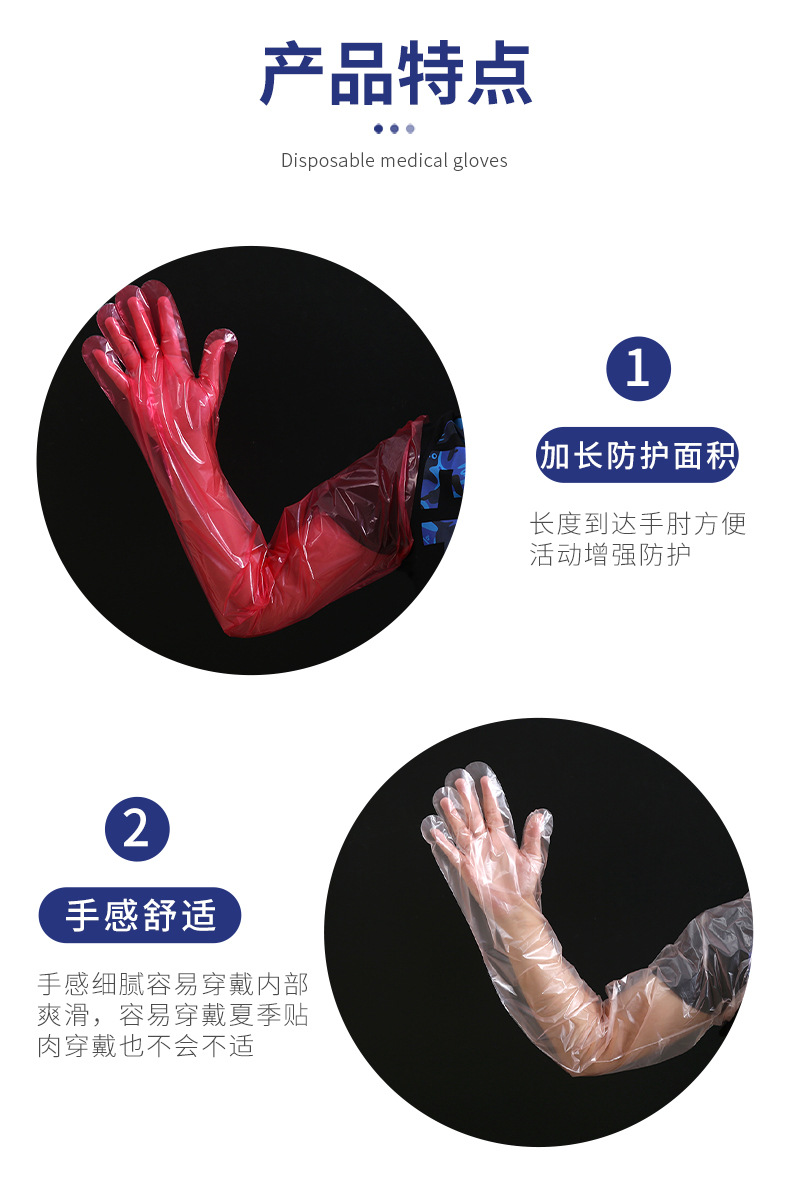 产品特点

Disposable medical gloves

1

加长防护面积

长度到达手肘方便活动增强防护

2

手感舒适

手感细腻容易穿戴内部爽滑，容易穿戴夏季贴肉穿戴也不会不适