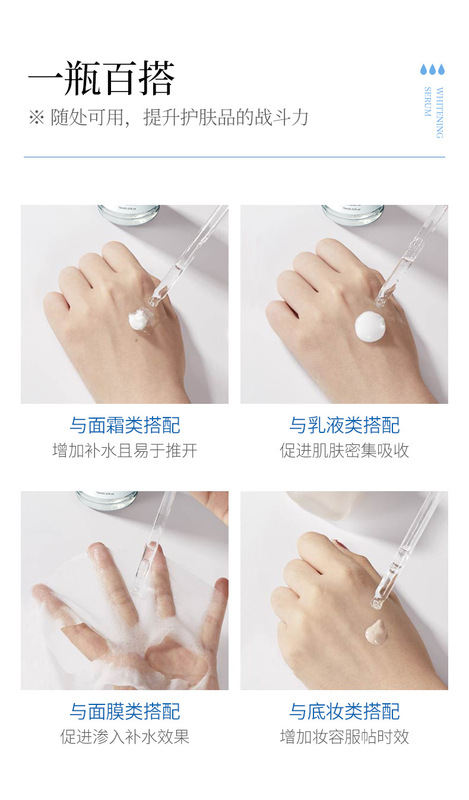 一瓶百搭

※ 随处可用，提升护肤品的战斗力

WHITENING SERUM

与面霜类搭配
增加补水且易于推开

与乳液类搭配
促进肌肤密集吸收

与面膜类搭配
促进渗入补水效果

与底妆类搭配
增加妆容服帖时效